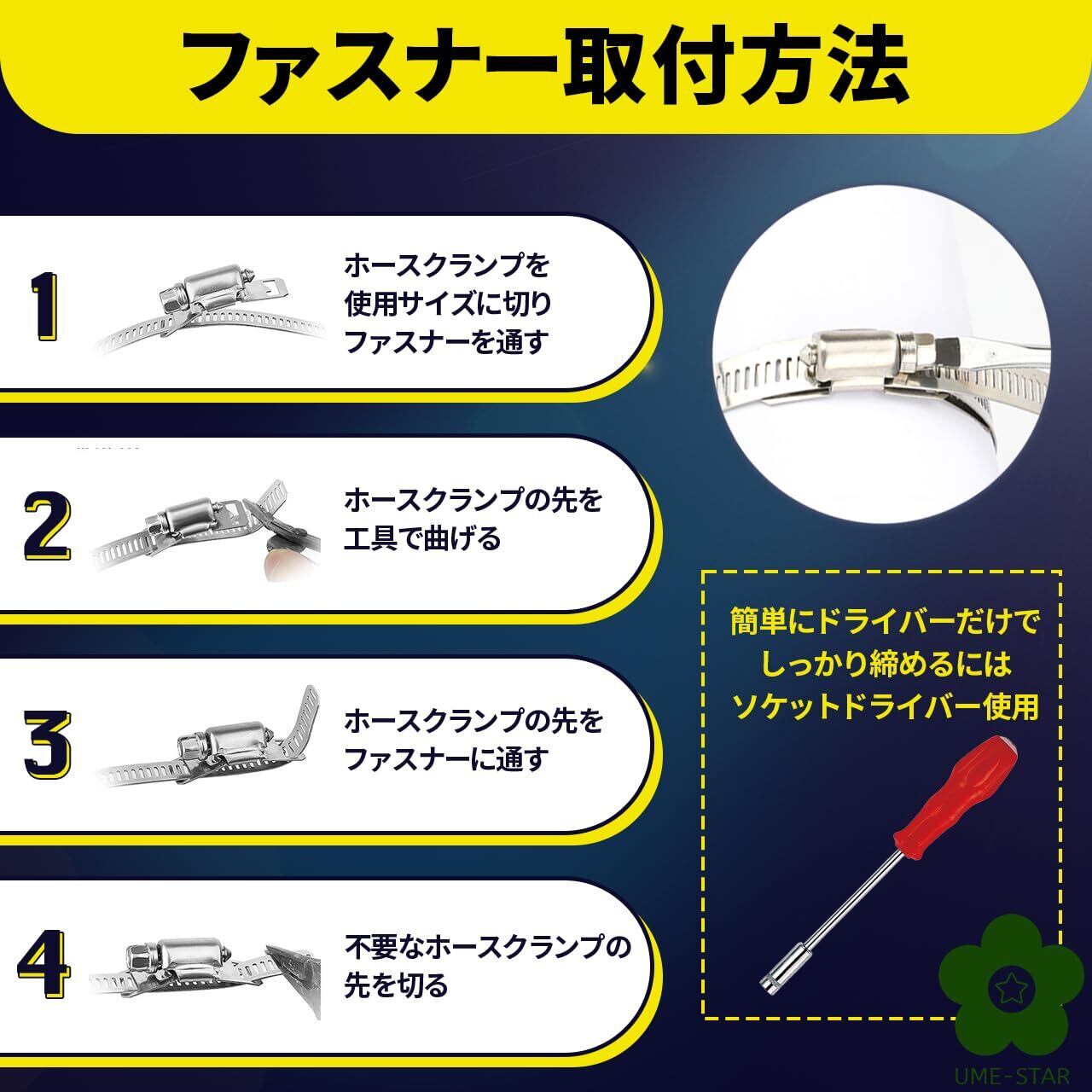 ファスナー取付方法

1
ホースクランプを使用サイズに切りファスナーを通す

2
ホースクランプの先を工具で曲げる

3
ホースクランプの先をファスナーに通す

4
不要なホースクランプの先を切る

簡単にドライバーだけでしっかり締めるにはソケットドライバー使用

UME-STAR