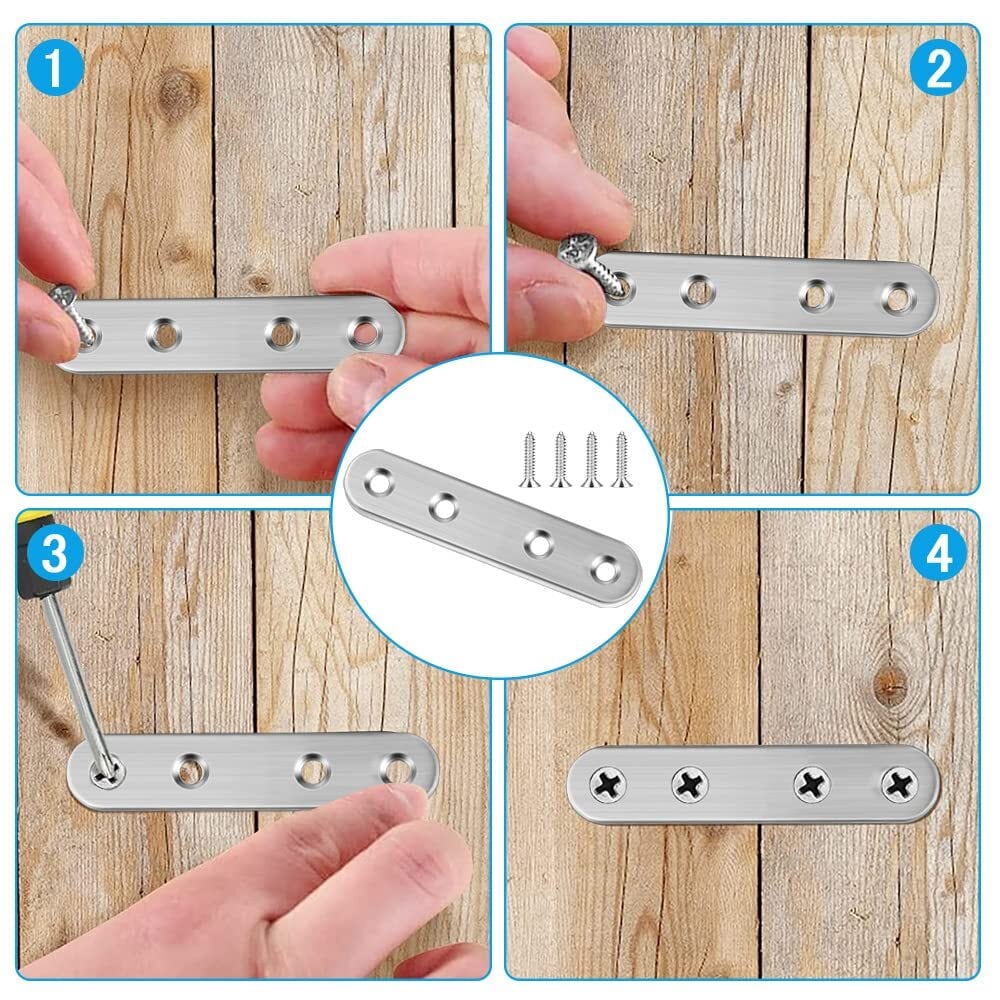 1
2
3
4