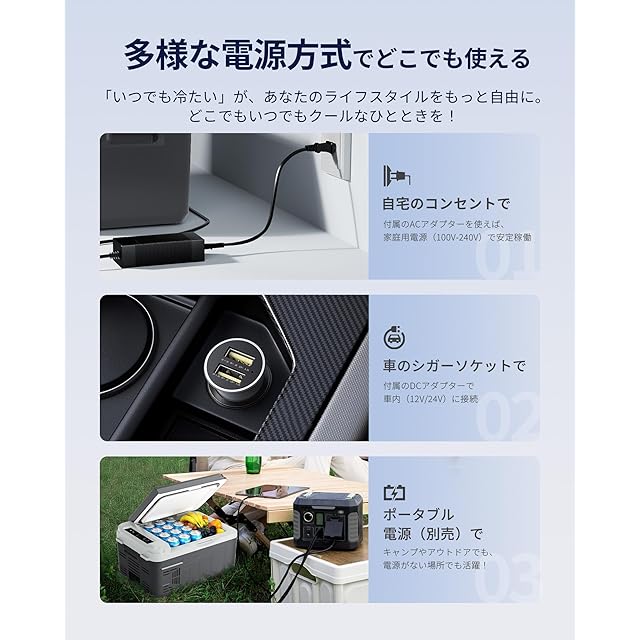 多様な電源方式でどこでも使える

「いつでも冷たい」が、あなたのライフスタイルをもっと自由に。
どこでもいつでもクールなひとときを！

自宅のコンセントで

付属のACアダプターを使えば、
家庭用電源（100V-240V）で安定稼働

01

車のシガーソケットで

付属のDCアダプターで
車内（12V/24V）に接続

02

ポータブル
電源（別売）で

キャンプやアウトドアでも、
電源がない場所でも活躍！

03