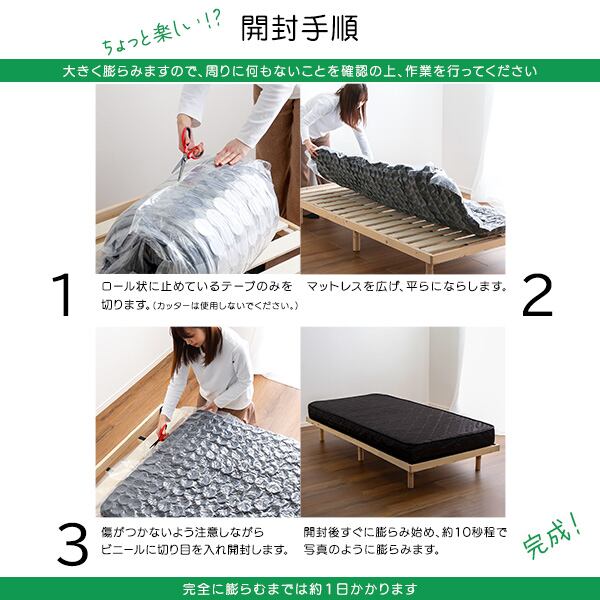 ちょっと楽しい!?

開封手順

大きく膨らみますので、周りに何もないことを確認の上、作業を行ってください

1

ロール状に止めているテープのみを切ります。(カッターは使用しないでください。)

マットレスを広げ、平らにならします。

2

3

傷がつかないよう注意しながらビニールに切り目を入れ開封します。

開封後すぐに膨らみ始め、約10秒程で写真のように膨らみます。

完成!

完全に膨らむまでは約1日かかります