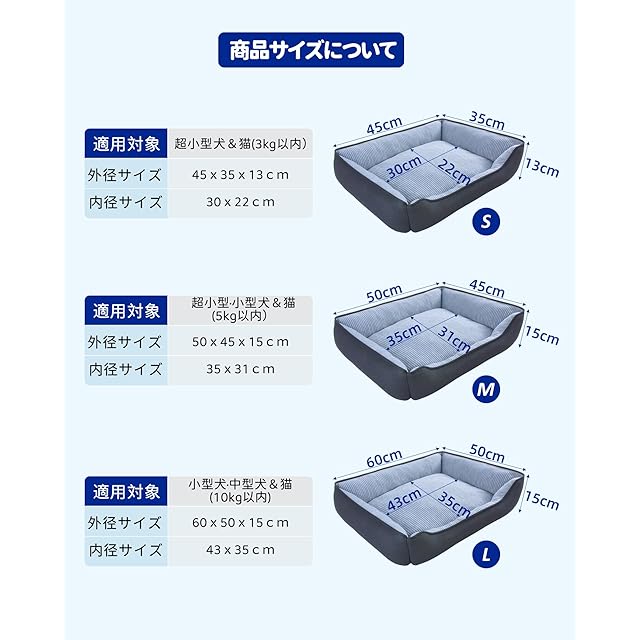 商品サイズについて

| 適用対象 | 超小型犬＆猫(3kg以内) |
|---|---|
| 外径サイズ | 45 x 35 x 13 c m |
| 内径サイズ | 30 x 22 c m |

45cm
35cm
13cm
30cm
22cm
S

| 適用対象 | 超小型·小型犬＆猫 (5kg以内) |
|---|---|
| 外径サイズ | 50 x 45 x 15 c m |
| 内径サイズ | 35 x 31 c m |

50cm
45cm
15cm
35cm
31cm
M

| 適用対象 | 小型犬·中型犬＆猫 (10kg以内) |
|---|---|
| 外径サイズ | 60 x 50 x 15 c m |
| 内径サイズ | 43 x 35 c m |

60cm
50cm
15cm
43cm
35cm
L