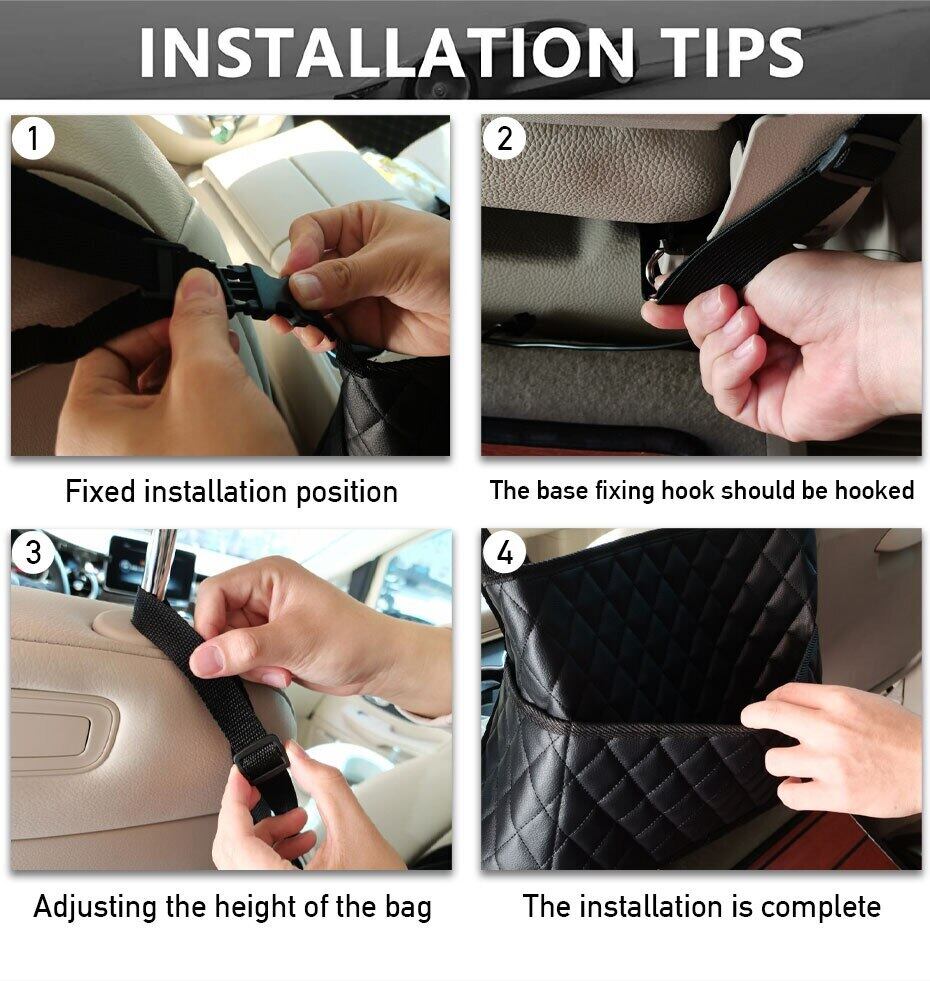 INSTALLATION TIPS

1

Fixed installation position

2

The base fixing hook should be hooked

3

Adjusting the height of the bag

4

The installation is complete