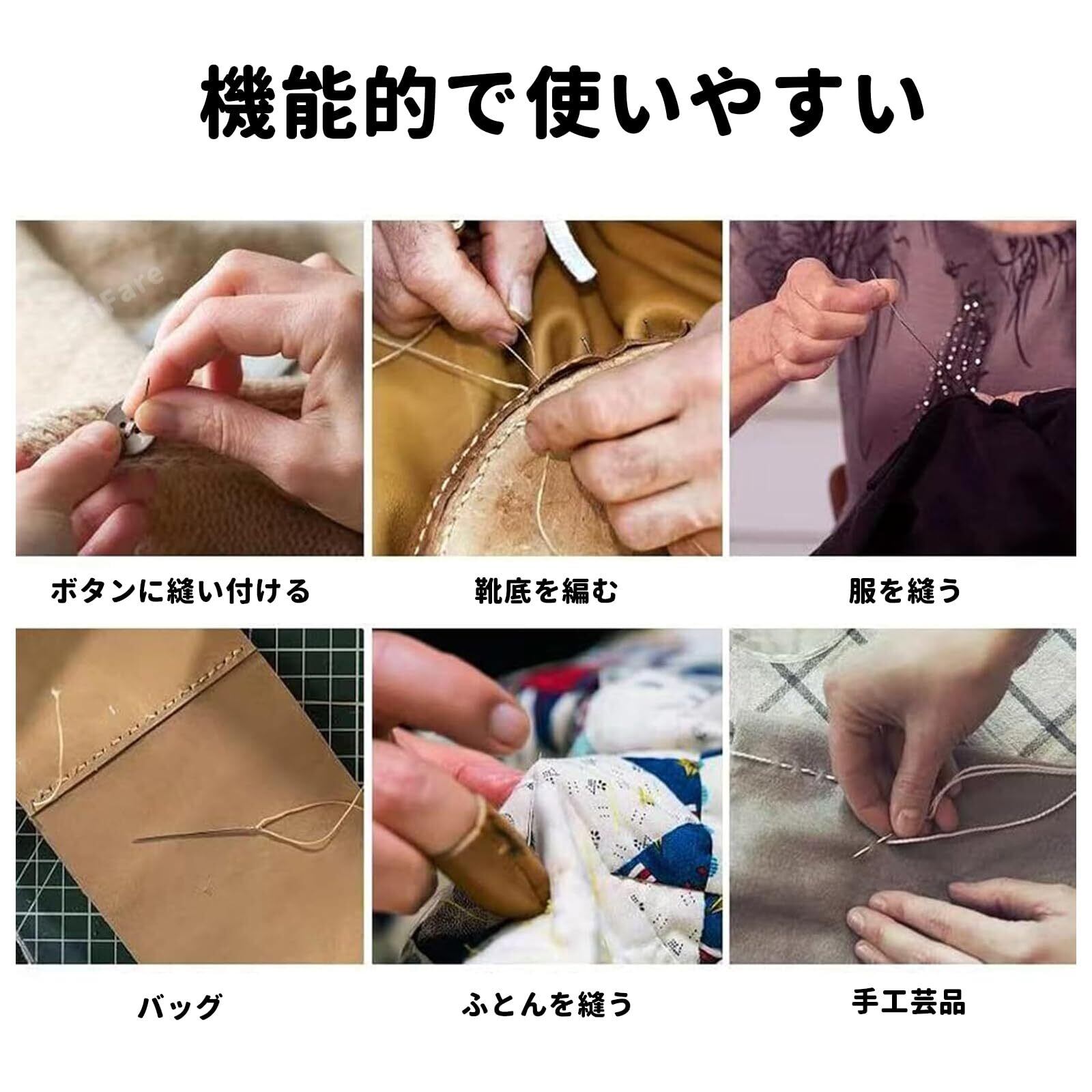 機能的で使いやすい

Fare

ボタンに縫い付ける

靴底を編む

服を縫う

バッグ

ふとんを縫う

手工芸品