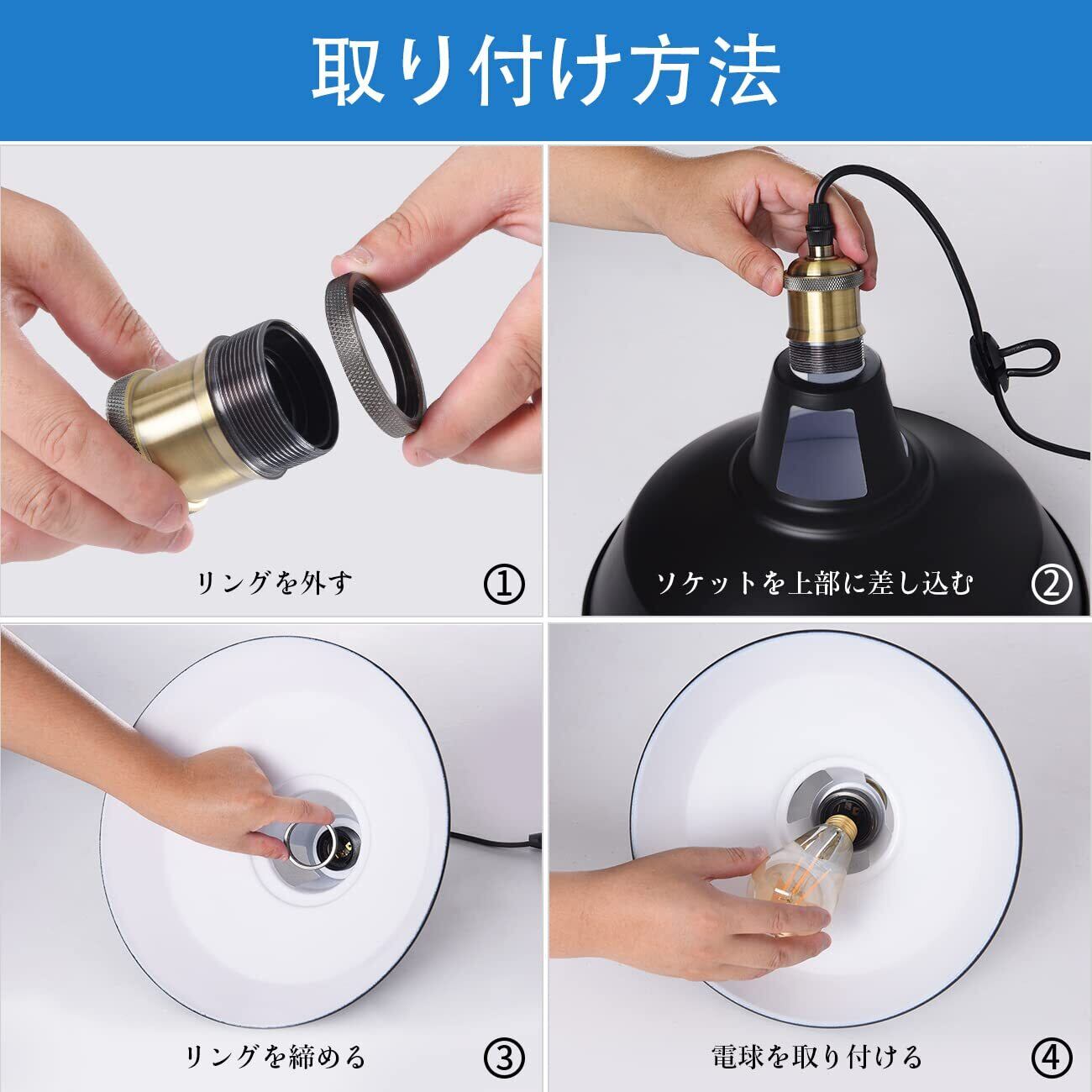 取り付け方法

リングを外す ①

ソケットを上部に差し込む ②

リングを締める ③

電球を取り付ける ④