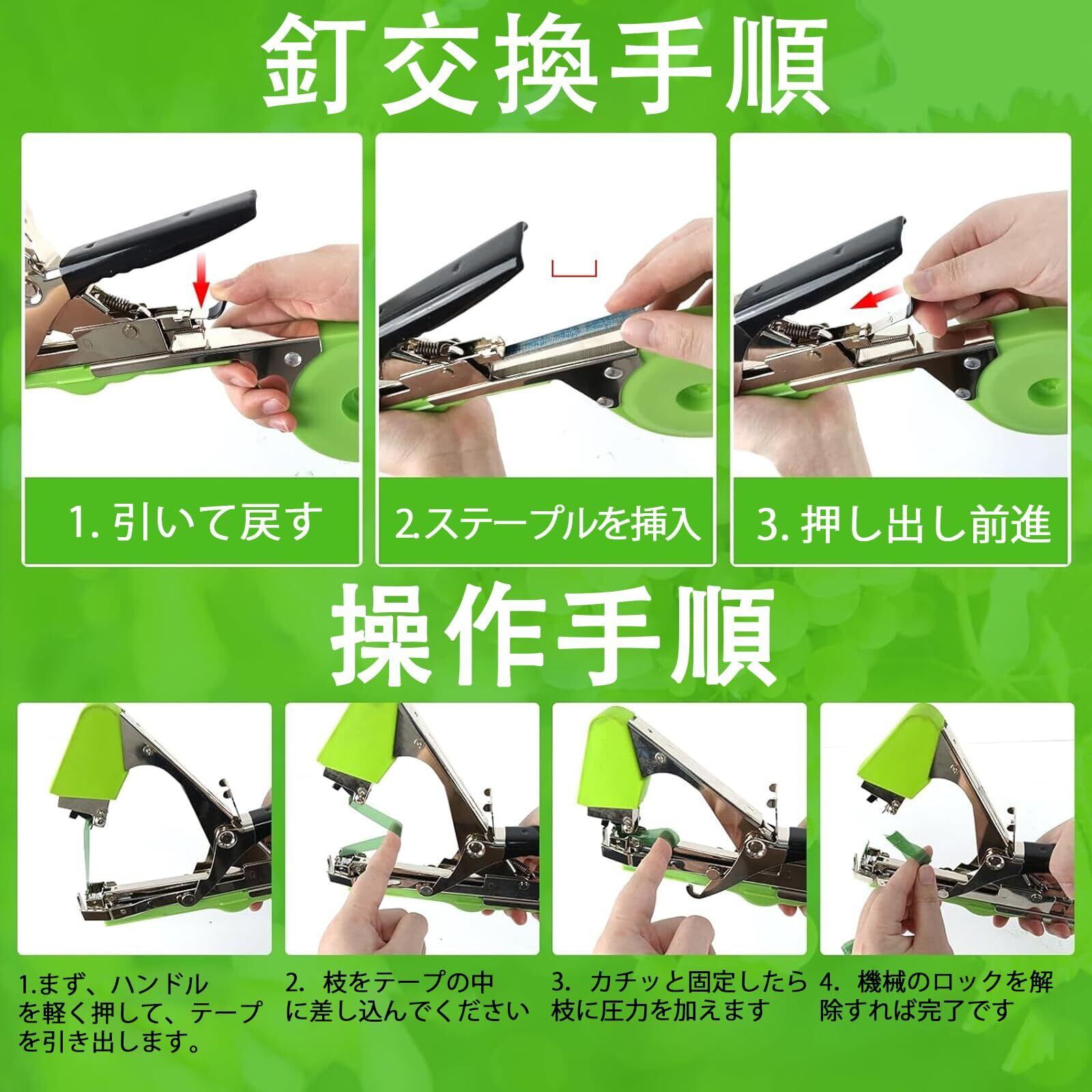 釘交換手順

1. 引いて戻す

2.ステープルを挿入

3. 押し出し前進

操作手順

1.まず、ハンドルを軽く押して、テープを引き出します。

2. 枝をテープの中に差し込んでください

3. カチッと固定したら枝に圧力を加えます

4. 機械のロックを解除すれば完了です