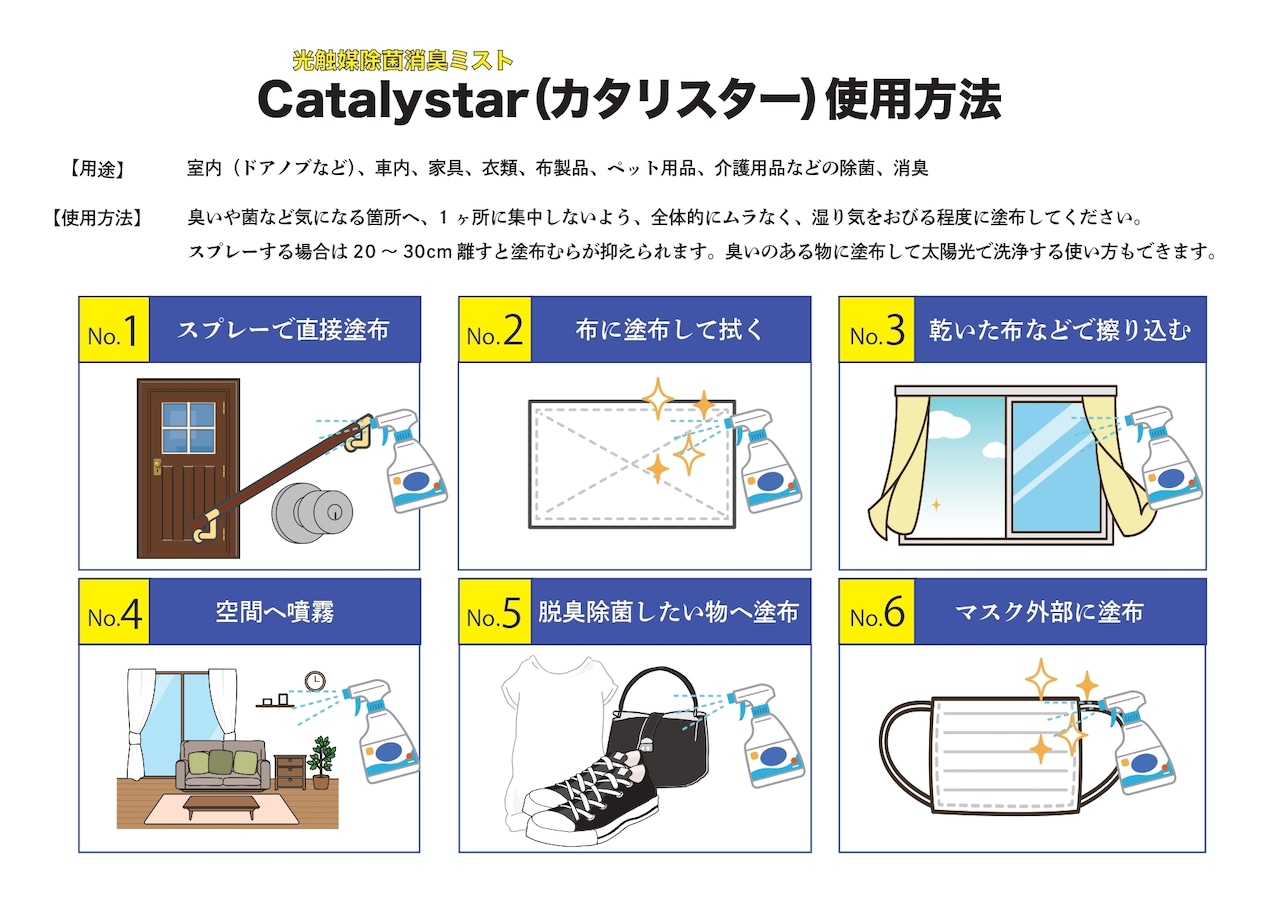 光触媒除菌消臭ミスト
Catalystar（カタリスター）使用方法

【用途】　室内（ドアノブなど）、車内、家具、衣類、布製品、ペット用品、介護用品などの除菌、消臭

【使用方法】　臭いや菌など気になる箇所へ、１ヶ所に集中しないよう、全体的にムラなく、湿り気をおびる程度に塗布してください。スプレーする場合は 20 ～ 30cm 離すと塗布むらが抑えられます。臭いのある物に塗布して太陽光で洗浄する使い方もできます。

No.1 スプレーで直接塗布

No.2 布に塗布して拭く

No.3 乾いた布などで擦り込む

No.4 空間へ噴霧

No.5 脱臭除菌したい物へ塗布

No.6 マスク外部に塗布