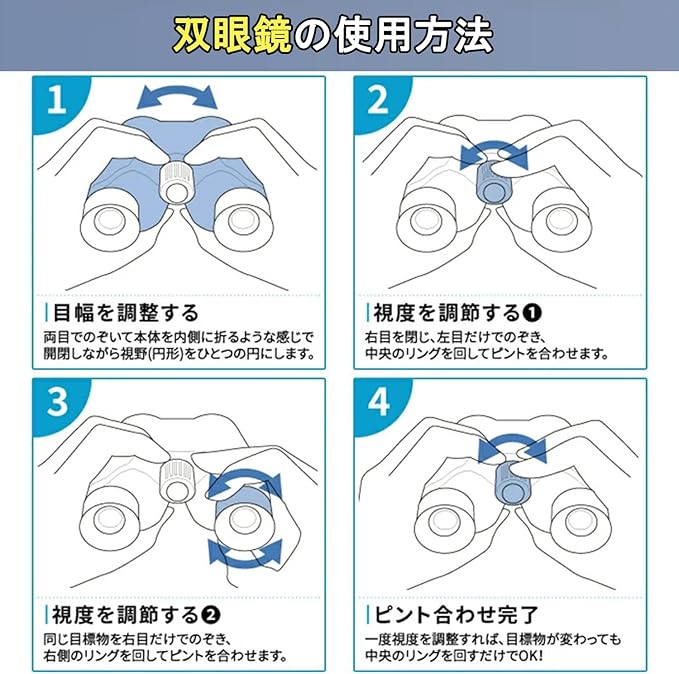 双眼鏡の使用方法

1

目幅を調整する
両目でのぞいて本体を内側に折るような感じで開閉しながら視野(円形)をひとつの円にします。

2

視度を調節する❶
右目を閉じ、左目だけでのぞき、中央のリングを回してピントを合わせます。

3

視度を調節する❷
同じ目標物を右目だけでのぞき、右側のリングを回してピントを合わせます。

4

ピント合わせ完了
一度視度を調整すれば、目標物が変わっても中央のリングを回すだけでOK!