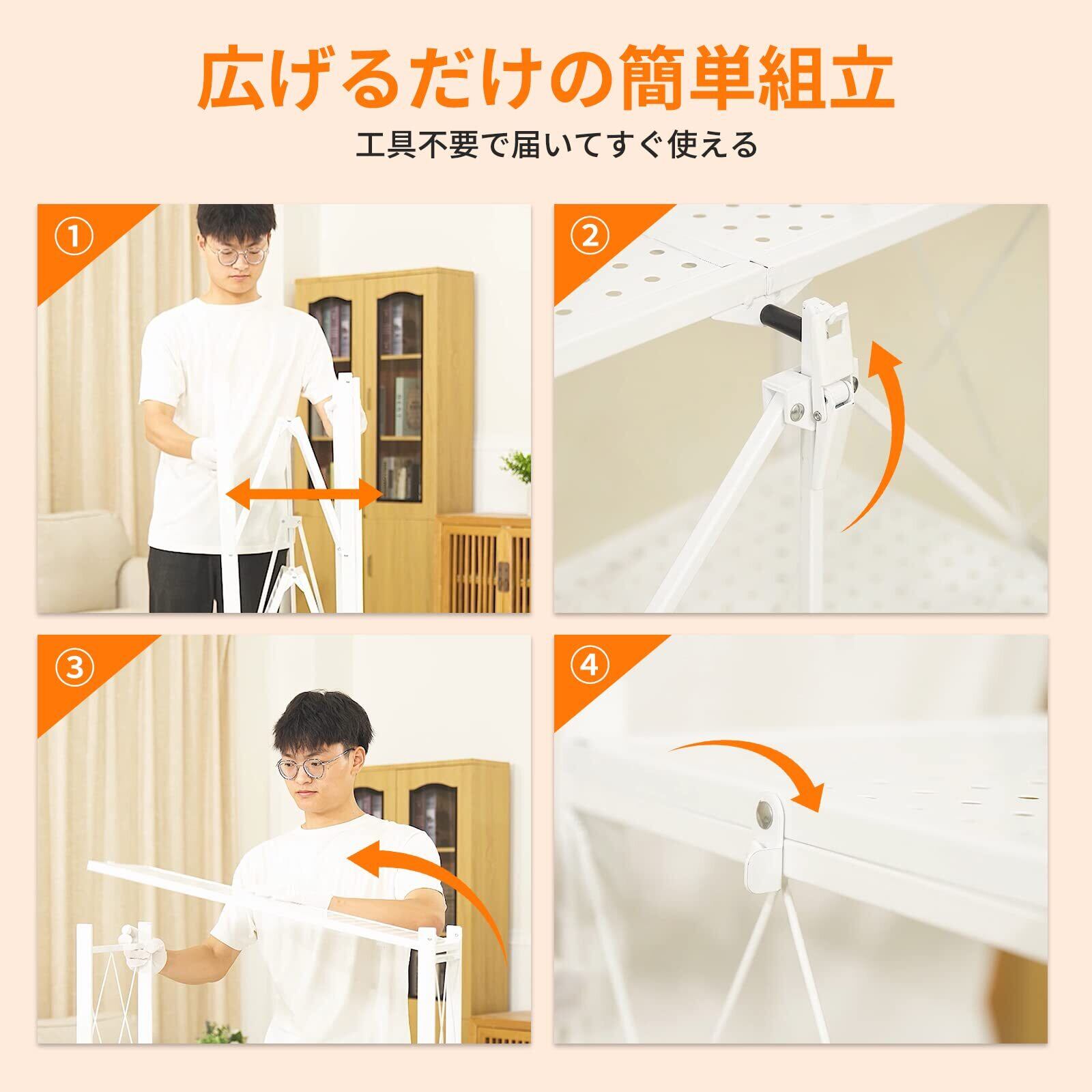 広げるだけの簡単組立

工具不要で届いてすぐ使える

①

②

③

④