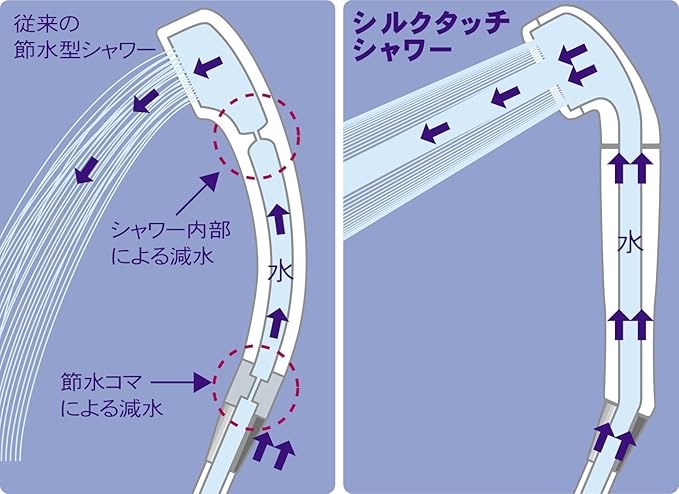 従来の
節水型シャワー

シャワー内部
による減水

水

節水コマ
による減水

シルクタッチ
シャワー

水