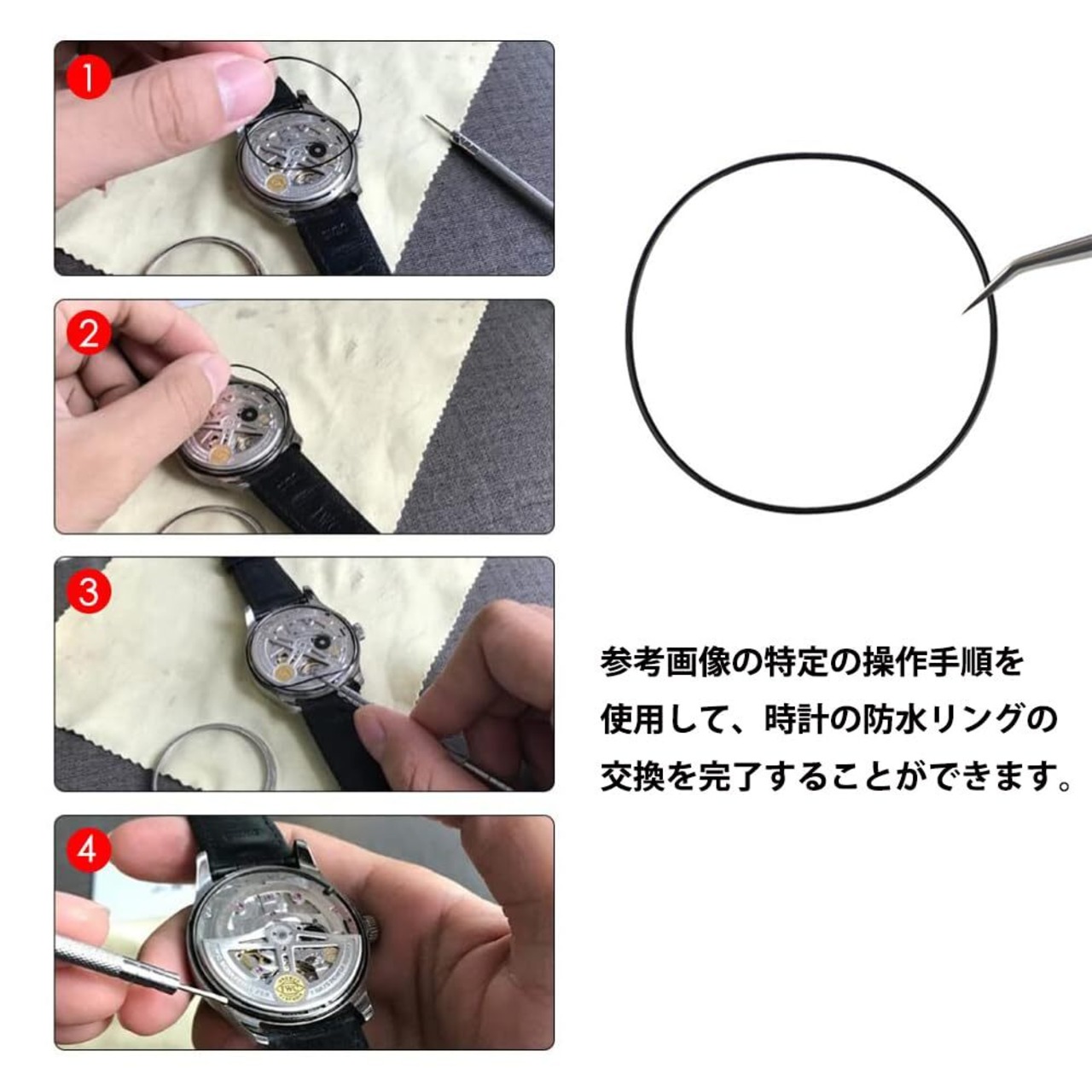 1

2

3

4

参考画像の特定の操作手順を使用して、時計の防水リングの交換を完了することができます。