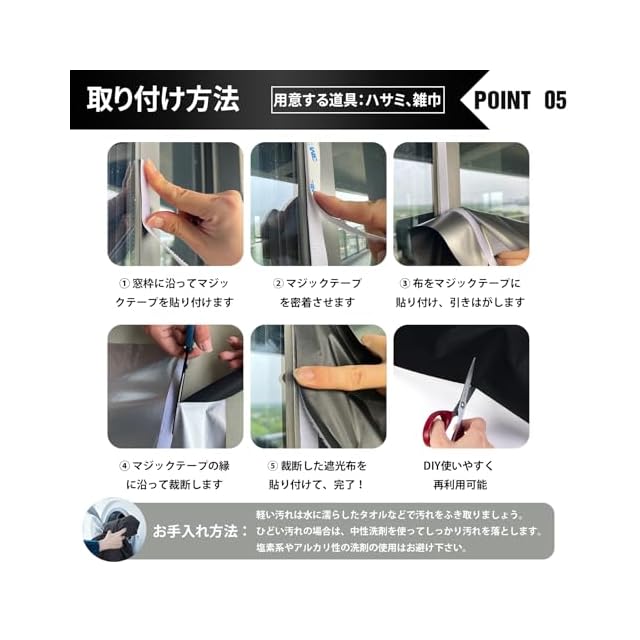 取り付け方法

用意する道具：ハサミ、雑巾

POINT 05

① 窓枠に沿ってマジックテープを貼り付けます

② マジックテープを密着させます

③ 布をマジックテープに貼り付け、引きはがします

④ マジックテープの縁に沿って裁断します

⑤ 裁断した遮光布を貼り付けて、完了！

DIY使いやすく再利用可能

お手入れ方法：

軽い汚れは水に濡らしたタオルなどで汚れをふき取りましょう。
ひどい汚れの場合は、中性洗剤を使ってしっかり汚れを落とします。
塩素系やアルカリ性の洗剤の使用はお避け下さい。