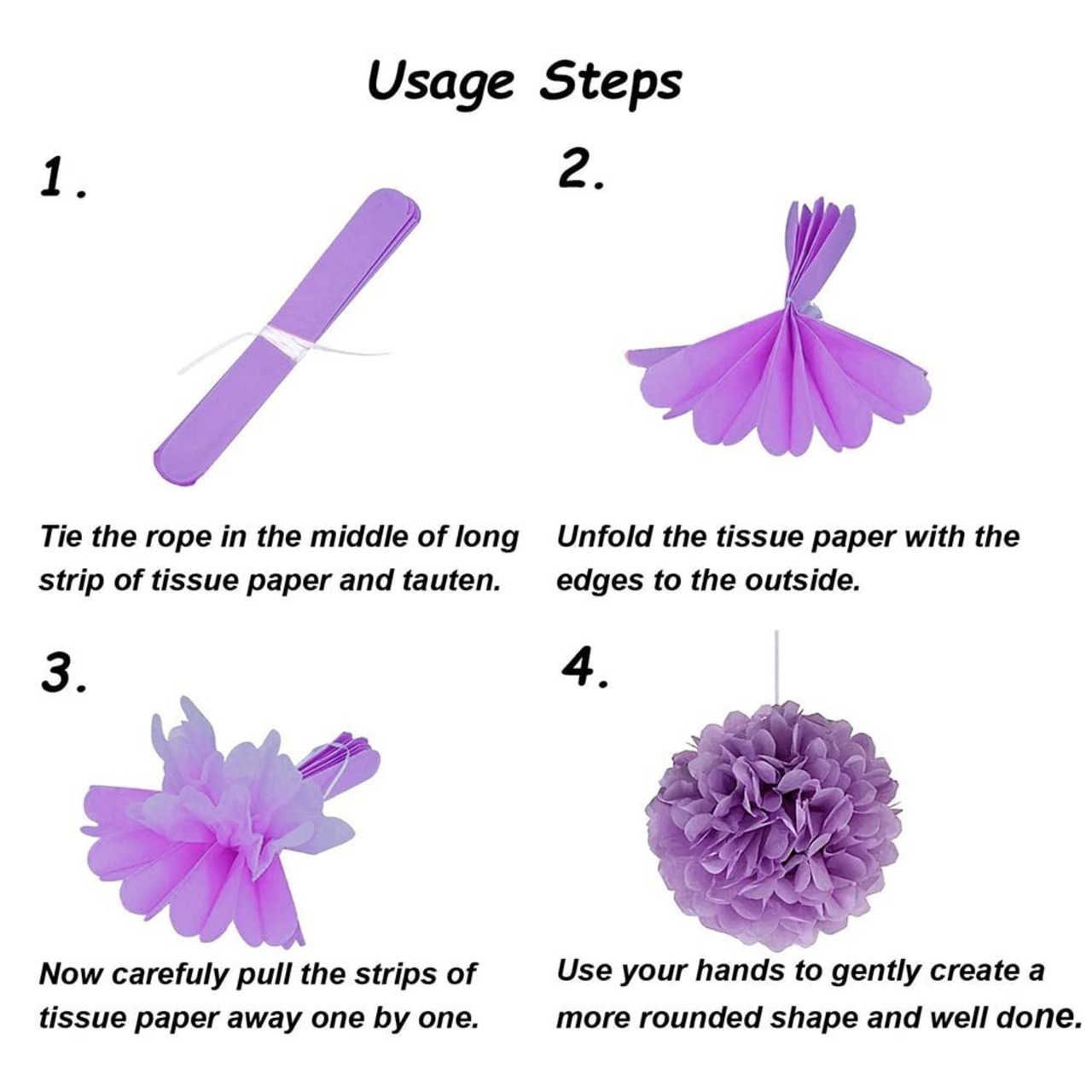 Usage Steps

1.

Tie the rope in the middle of long strip of tissue paper and tauten.

2.

Unfold the tissue paper with the edges to the outside.

3.

Now carefuly pull the strips of tissue paper away one by one.

4.

Use your hands to gently create a more rounded shape and well done.