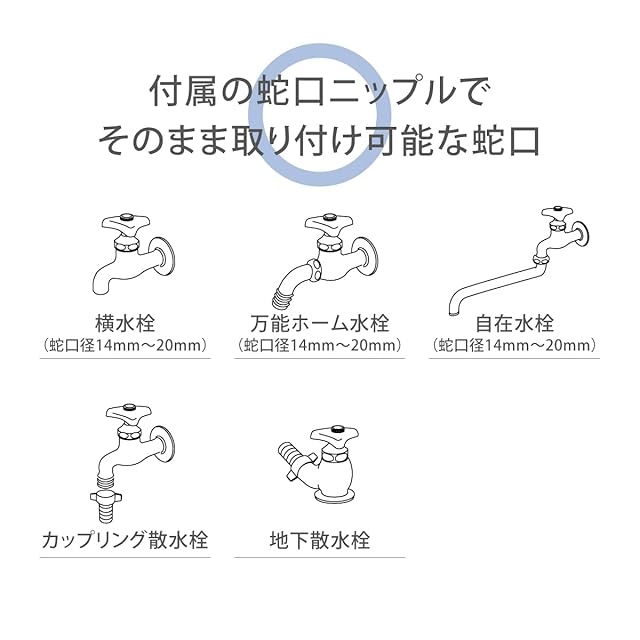 付属の蛇口ニップルで
そのまま取り付け可能な蛇口

横水栓
（蛇口径14mm～20mm）

万能ホーム水栓
（蛇口径14mm～20mm）

自在水栓
（蛇口径14mm～20mm）

カップリング散水栓

地下散水栓