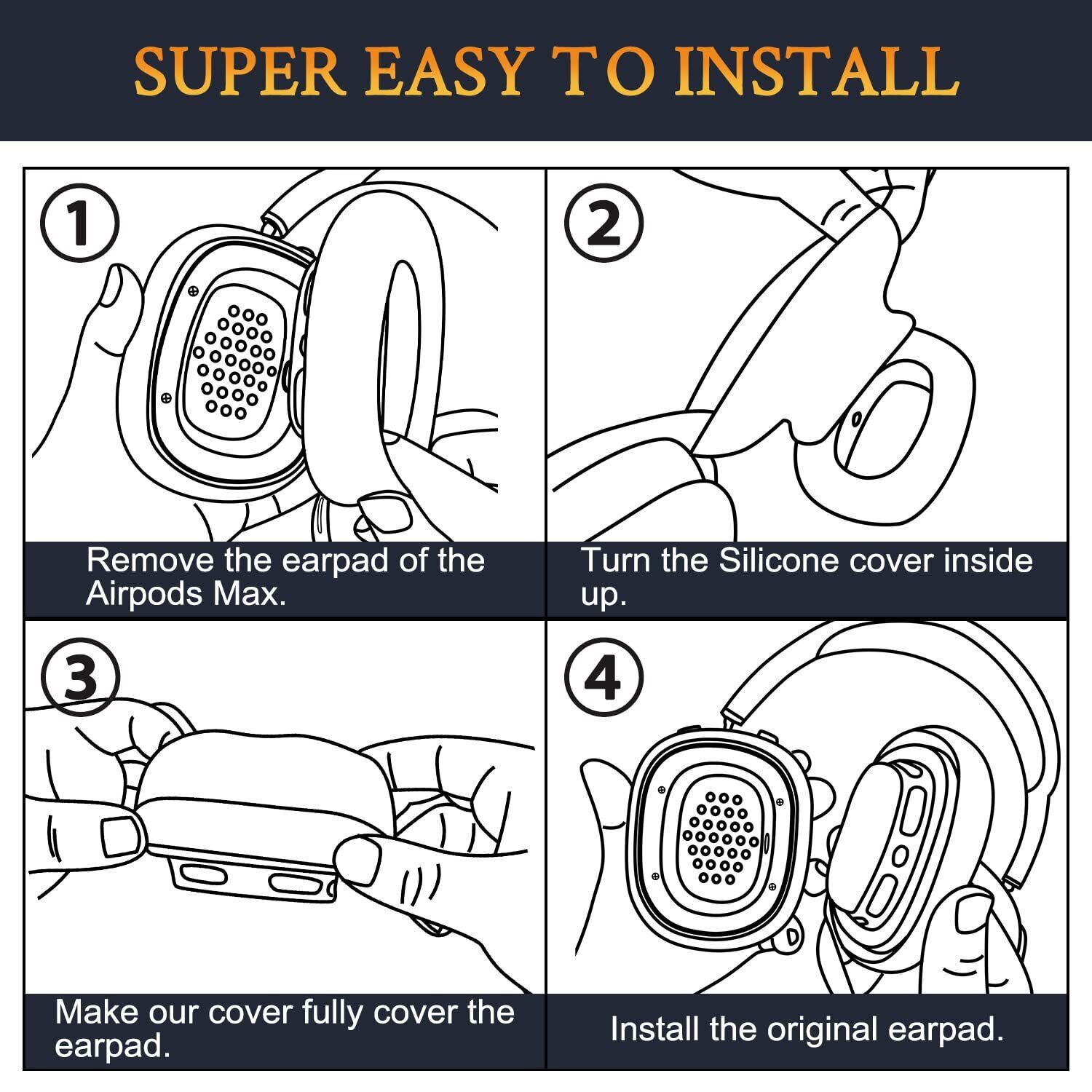 SUPER EASY TO INSTALL

1

Remove the earpad of the Airpods Max.

2

Turn the Silicone cover inside up.

3

Make our cover fully cover the earpad.

4

Install the original earpad.