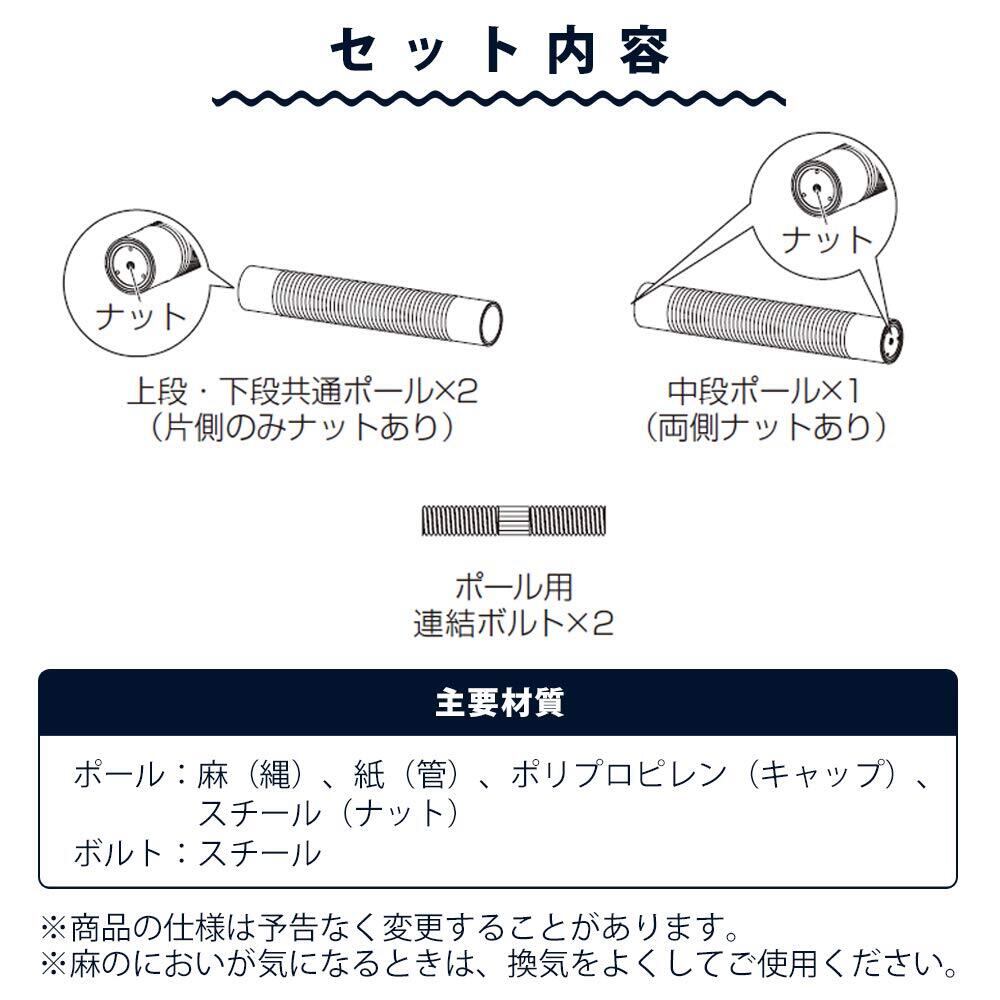 セット内容

ナット

上段・下段共通ポール×2
（片側のみナットあり）

ナット

中段ポール×1
（両側ナットあり）

ポール用
連結ボルト×2

主要材質

ポール：麻（縄）、紙（管）、ポリプロピレン（キャップ）、スチール（ナット）
ボルト：スチール

※商品の仕様は予告なく変更することがあります。
※麻のにおいが気になるときは、換気をよくしてご使用ください。