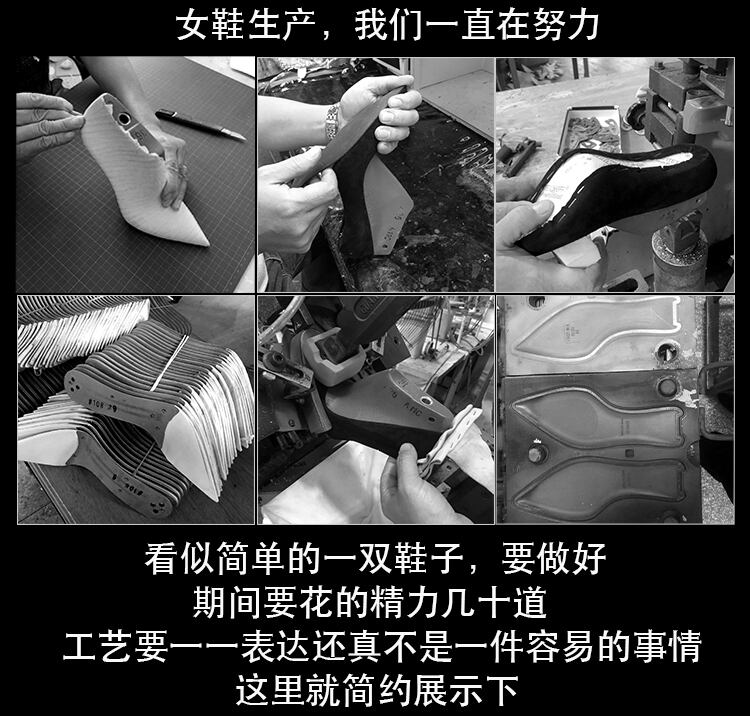 女鞋生产，我们一直在努力

看似简单的一双鞋子，要做好
期间要花的精力几十道
工艺要一一表达还真不是一件容易的事情
这里就简约展示下