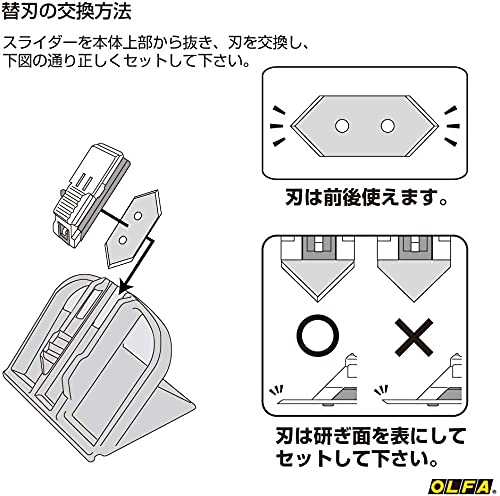 替刃の交換方法

スライダーを本体上部から抜き、刃を交換し、下図の通り正しくセットして下さい。

刃は前後使えます。

○

×

刃は研ぎ面を表にしてセットして下さい。

OLFA