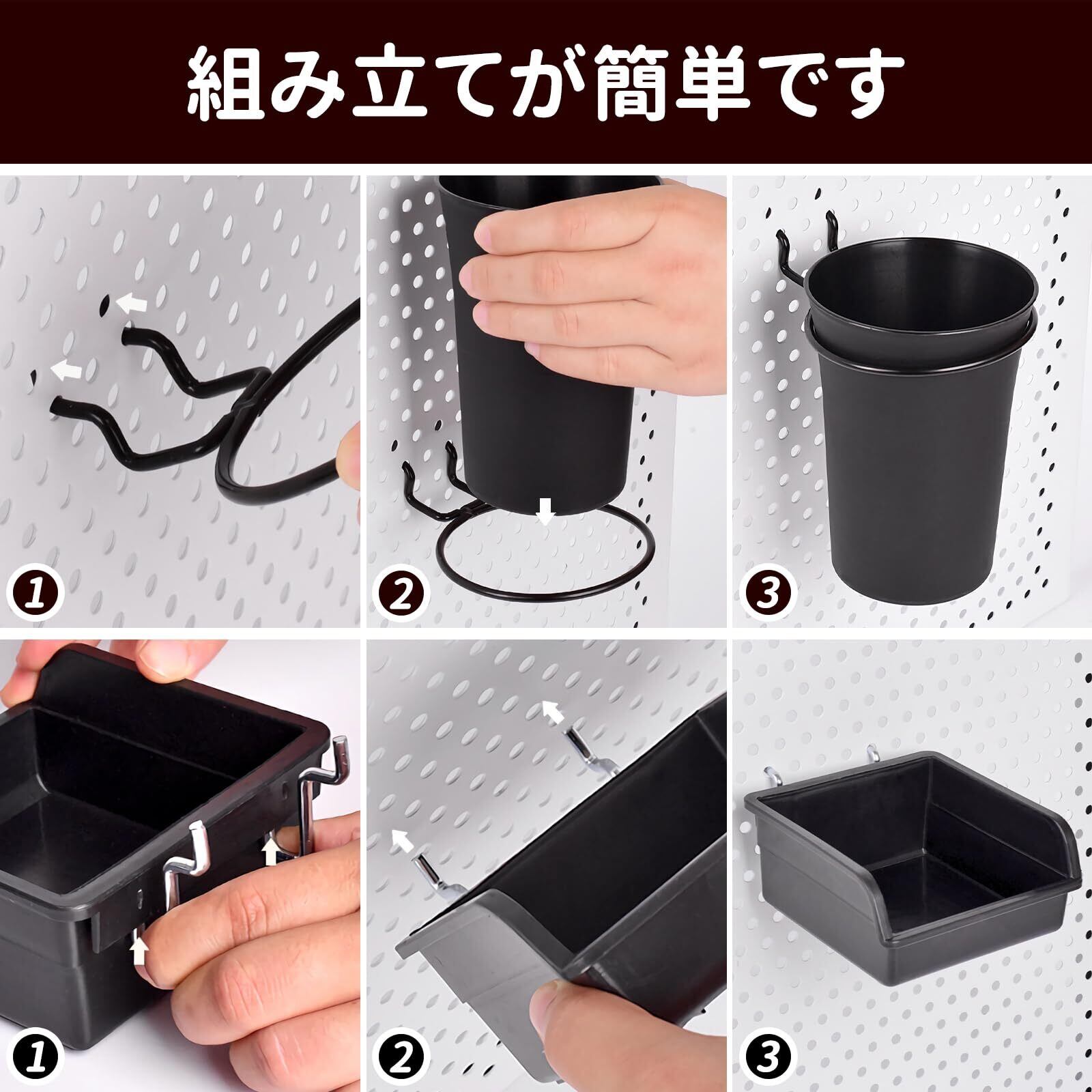 組み立てが簡単です

1

2

3

1

2

3