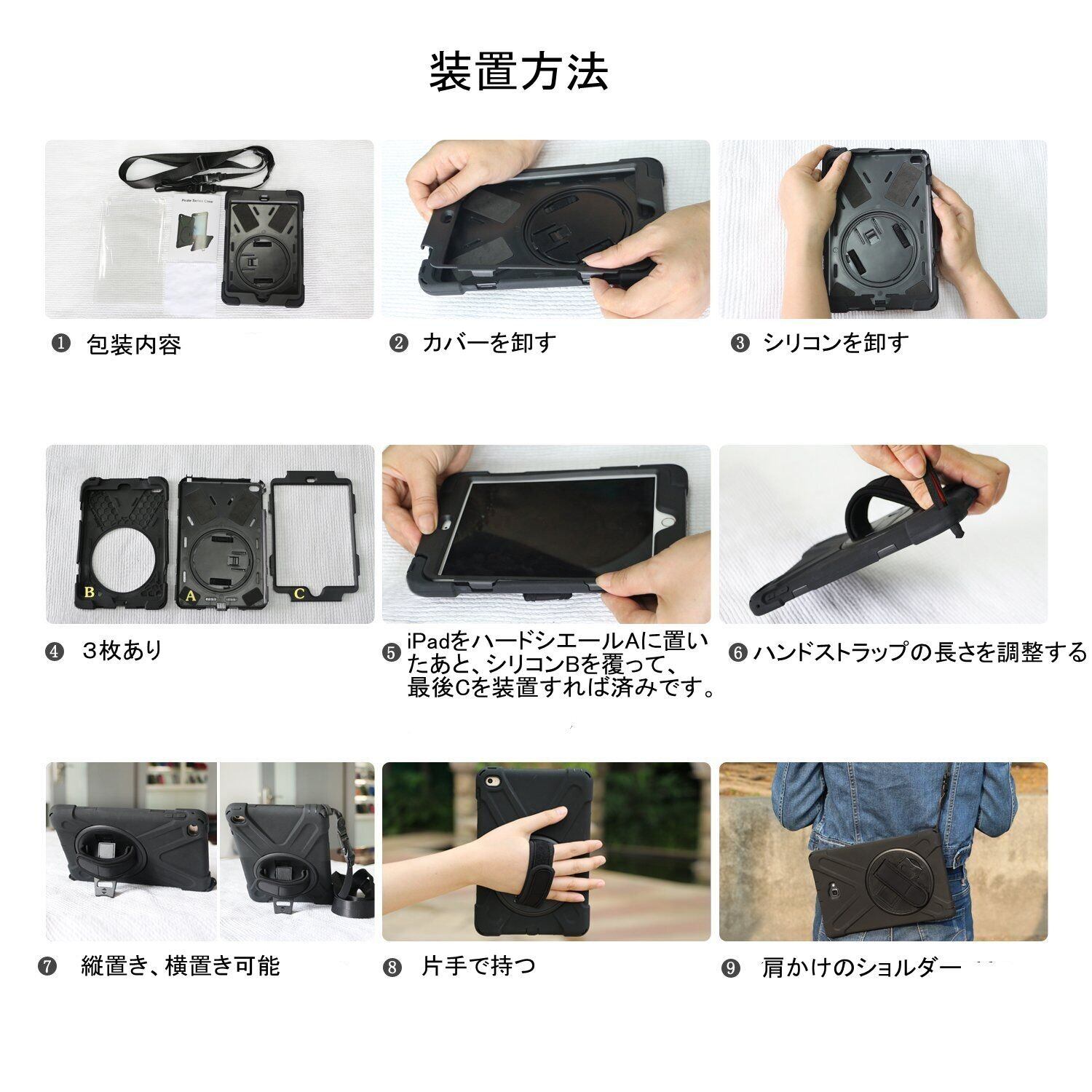 装置方法

Pirate Series Case

❶ 包装内容

❷ カバーを卸す

❸ シリコンを卸す

B A C

❹ 3枚あり

❺ iPadをハードシエールAに置いたあと、シリコンBを覆って、最後Cを装置すれば済みです。

❻ ハンドストラップの長さを調整する

❼ 縦置き、横置き可能

❽ 片手で持つ

❾ 肩かけのショルダー