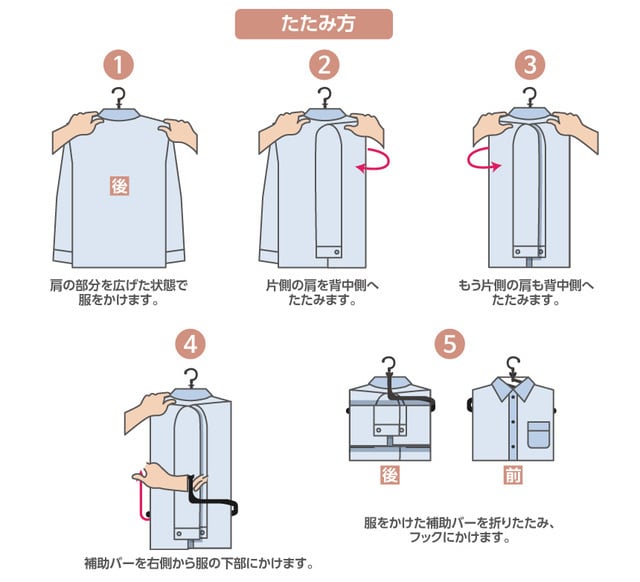 たたみ方

1

後

肩の部分を広げた状態で服をかけます。

2

片側の肩を背中側へたたみます。

3

もう片側の肩も背中側へたたみます。

4

補助バーを右側から服の下部にかけます。

5

後

前

服をかけた補助バーを折りたたみ、フックにかけます。