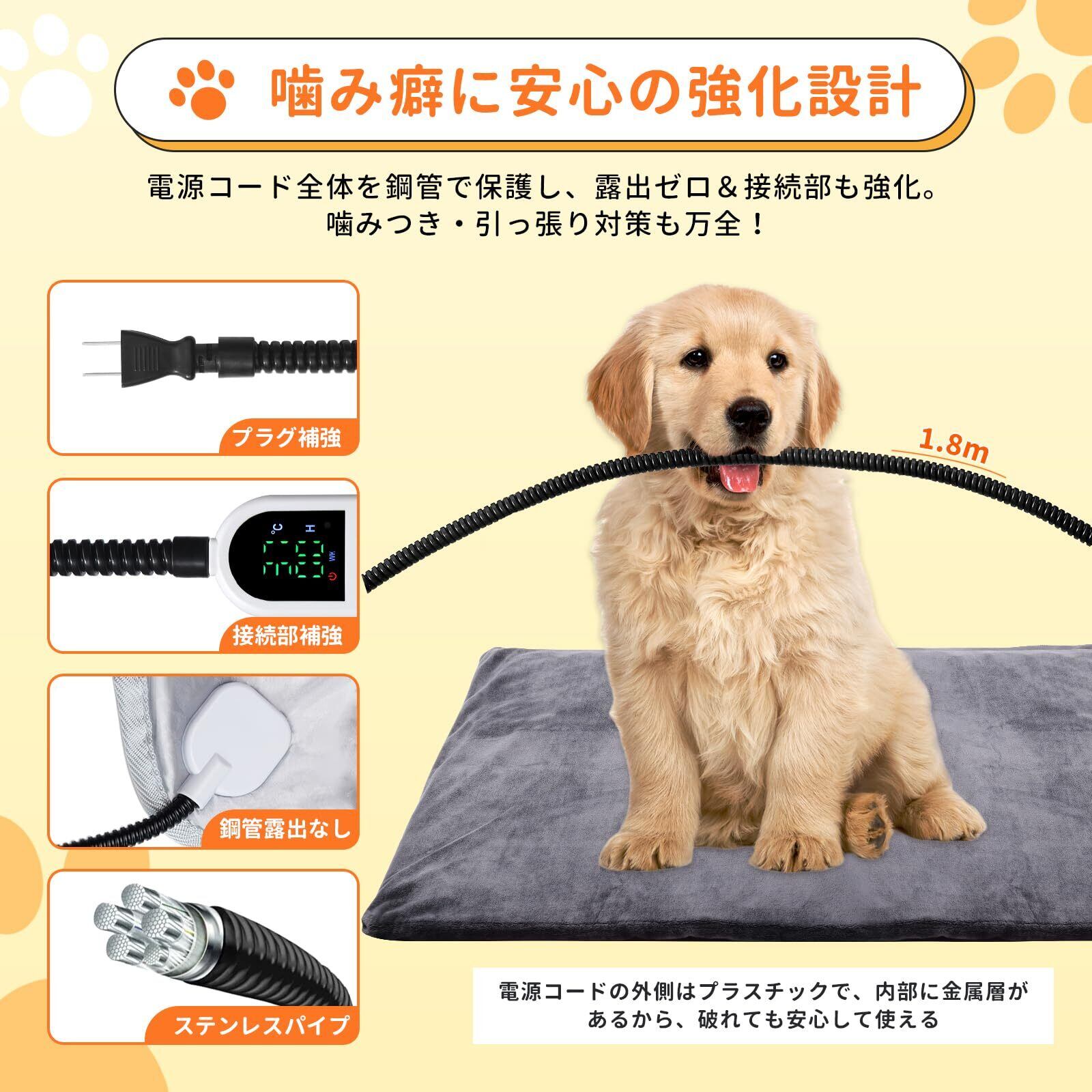 噛み癖に安心の強化設計

電源コード全体を鋼管で保護し、露出ゼロ＆接続部も強化。
噛みつき・引っ張り対策も万全！

プラグ補強

°C H
WK

接続部補強

鋼管露出なし

ステンレスパイプ

1.8m

電源コードの外側はプラスチックで、内部に金属層があるから、破れても安心して使える