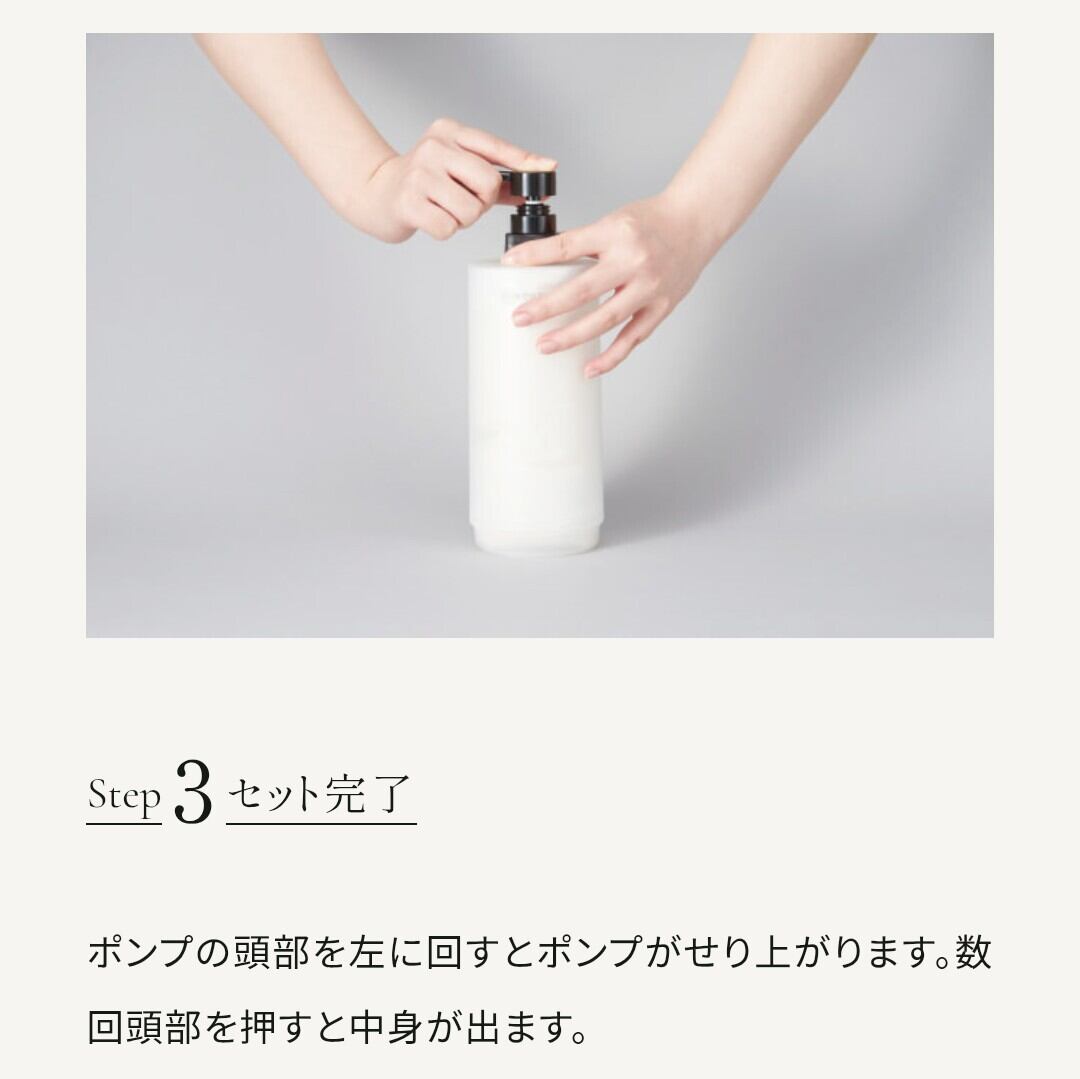 Step 3 セット完了

ポンプの頭部を左に回すとポンプがせり上がります。数回頭部を押すと中身が出ます。