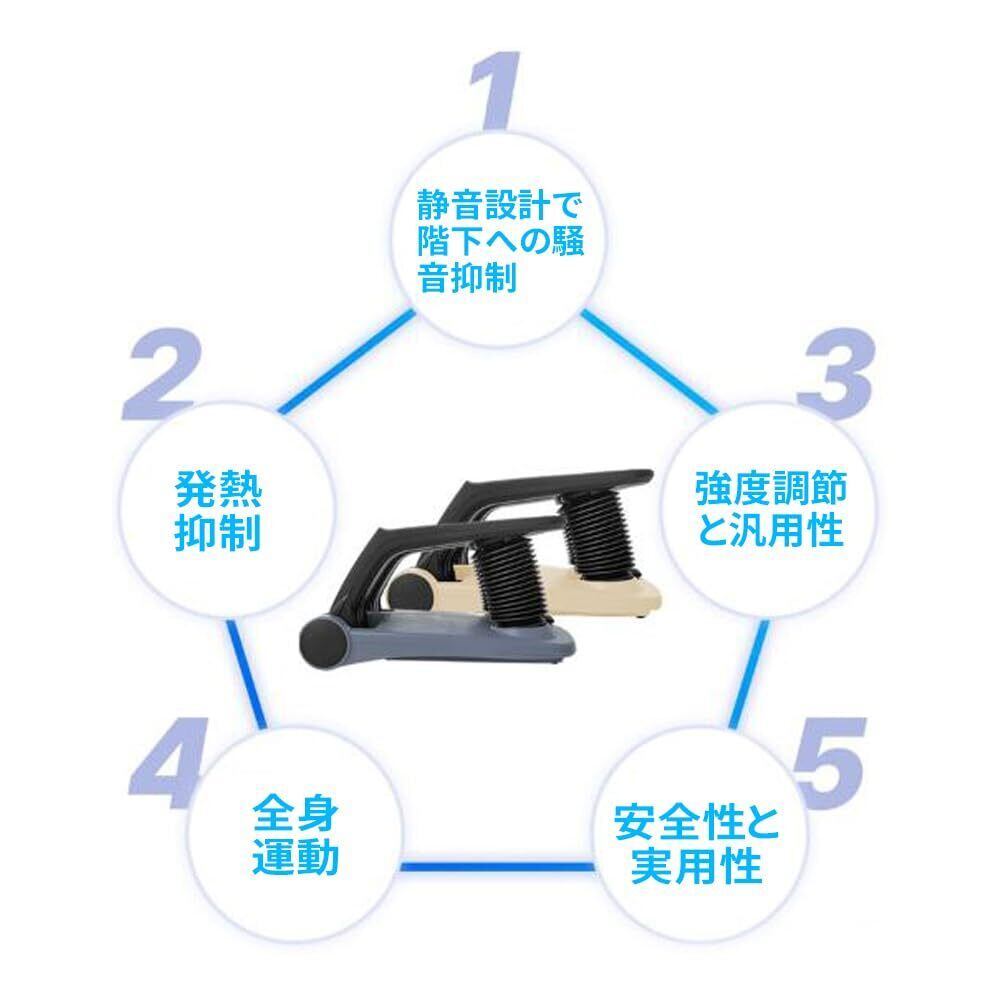 1

静音設計で階下への騒音抑制

2

発熱抑制

3

強度調節と汎用性

4

全身運動

5

安全性と実用性