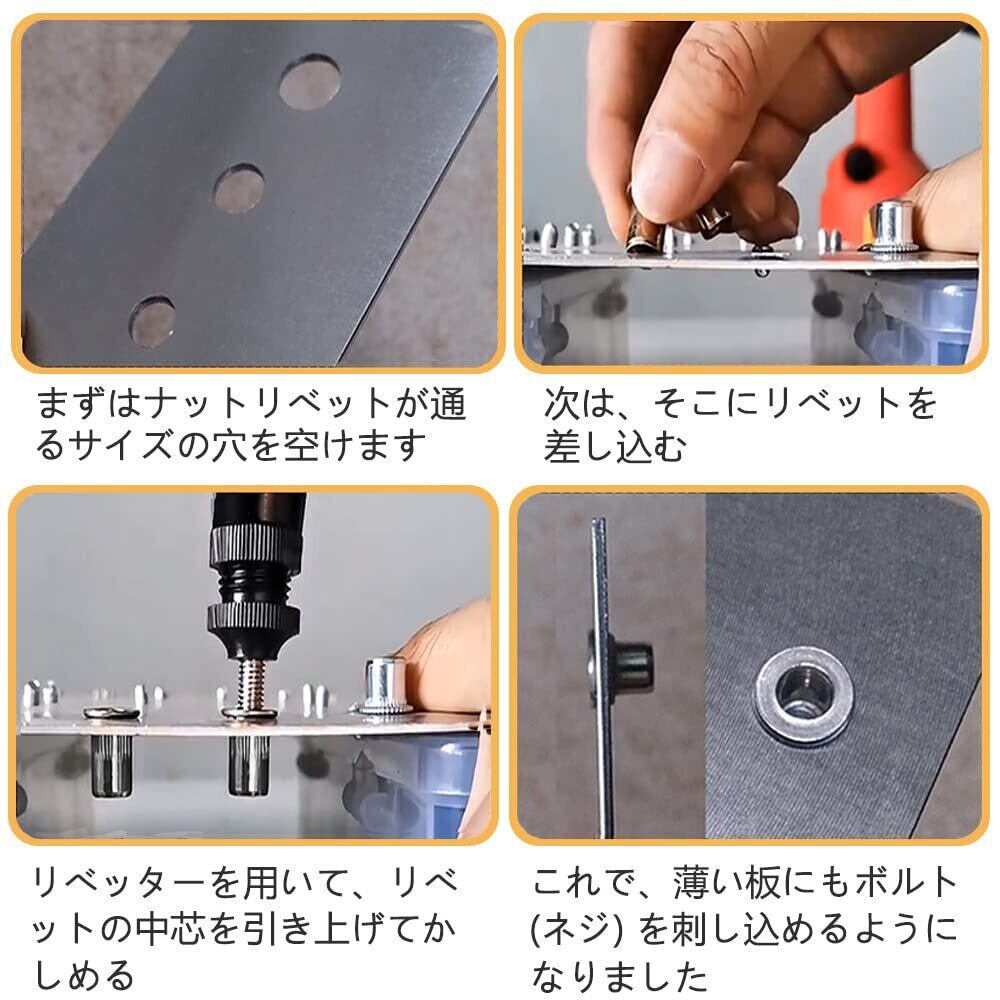 まずはナットリベットが通るサイズの穴を空けます

次は、そこにリベットを差し込む

リベッターを用いて、リベットの中芯を引き上げてかしめる

これで、薄い板にもボルト(ネジ) を刺し込めるようになりました