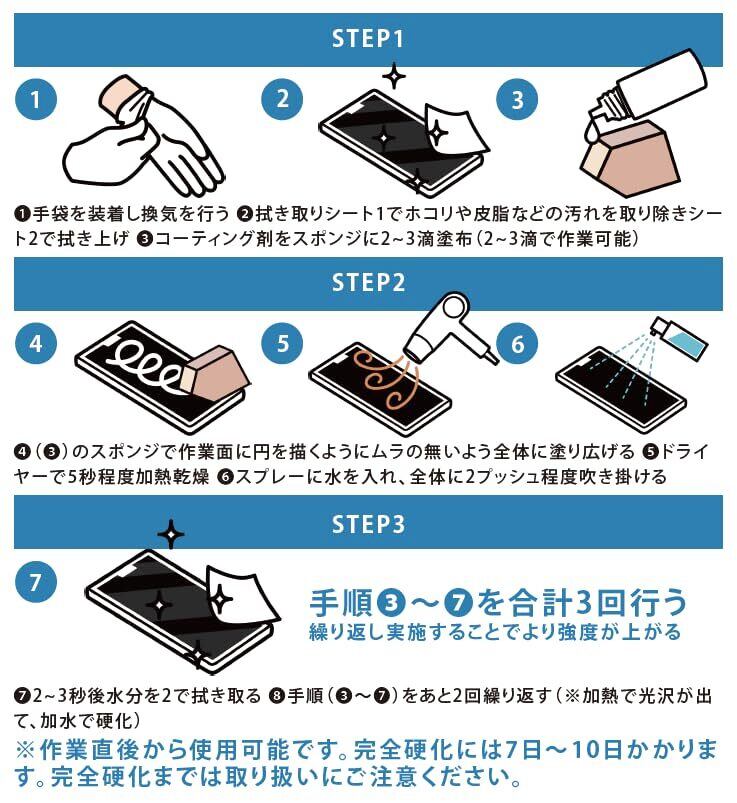 STEP1

1

2

3

❶手袋を装着し換気を行う ❷拭き取りシート1でホコリや皮脂などの汚れを取り除きシート2で拭き上げ ❸コーティング剤をスポンジに2~3滴塗布（2~3滴で作業可能）

STEP2

4

5

6

❹（❸）のスポンジで作業面に円を描くようにムラの無いよう全体に塗り広げる ❺ドライヤーで5秒程度加熱乾燥 ❻スプレーに水を入れ、全体に2プッシュ程度吹き掛ける

STEP3

7

手順❸～❼を合計3回行う
繰り返し実施することでより強度が上がる

❼2~3秒後水分を2で拭き取る ❽手順（❸～❼）をあと2回繰り返す（※加熱で光沢が出て、加水で硬化）
※作業直後から使用可能です。完全硬化には7日～10日かかります。完全硬化までは取り扱いにご注意ください。