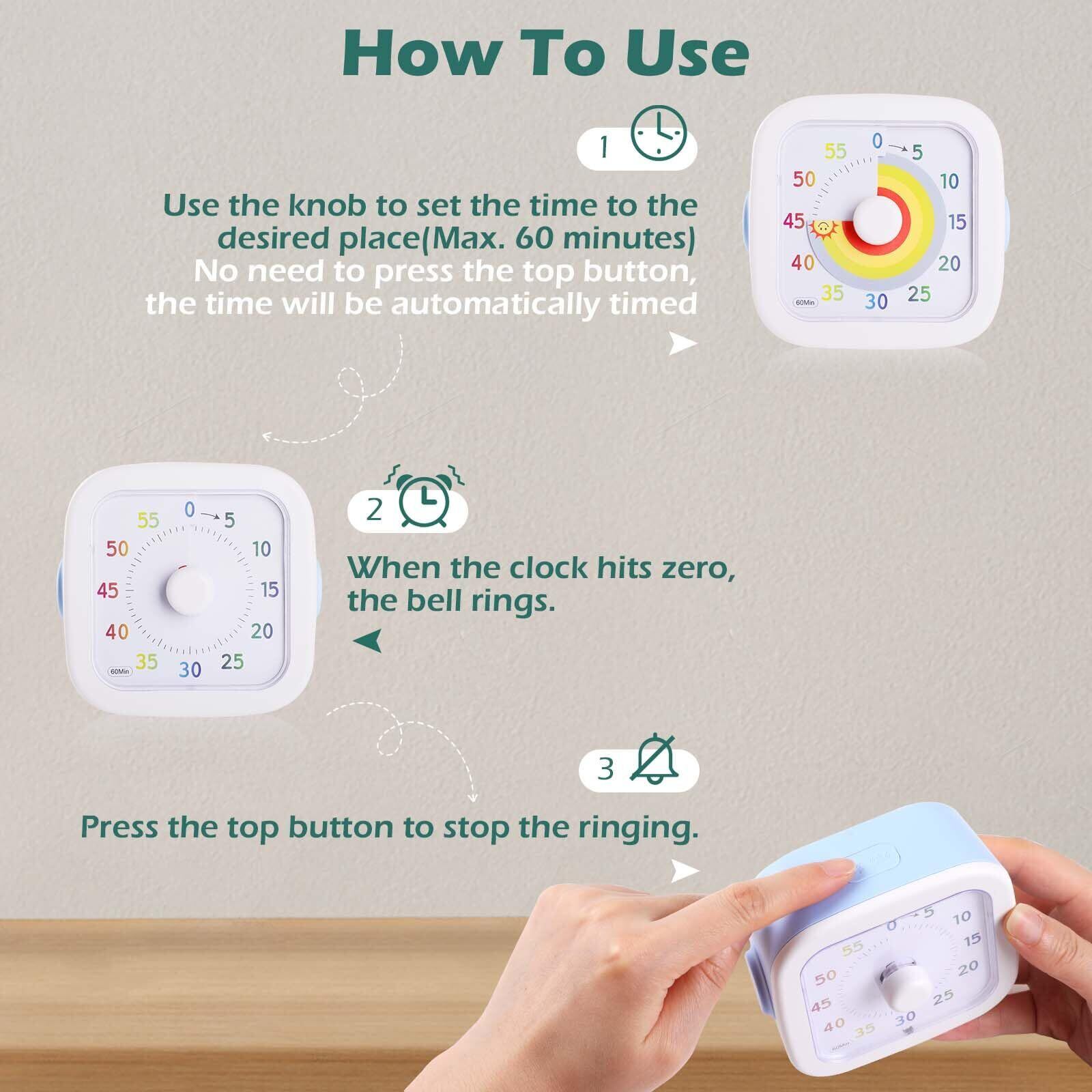 How To Use

1

Use the knob to set the time to the desired place(Max. 60 minutes)
No need to press the top button, the time will be automatically timed

0 5 10 15 20 25 30 35 40 45 50 55
60Min

2

When the clock hits zero, the bell rings.

0 5 10 15 20 25 30 35 40 45 50 55
60Min

3

Press the top button to stop the ringing.

0 5 10 15 20 25 30 35 40 45 50 55
60Min