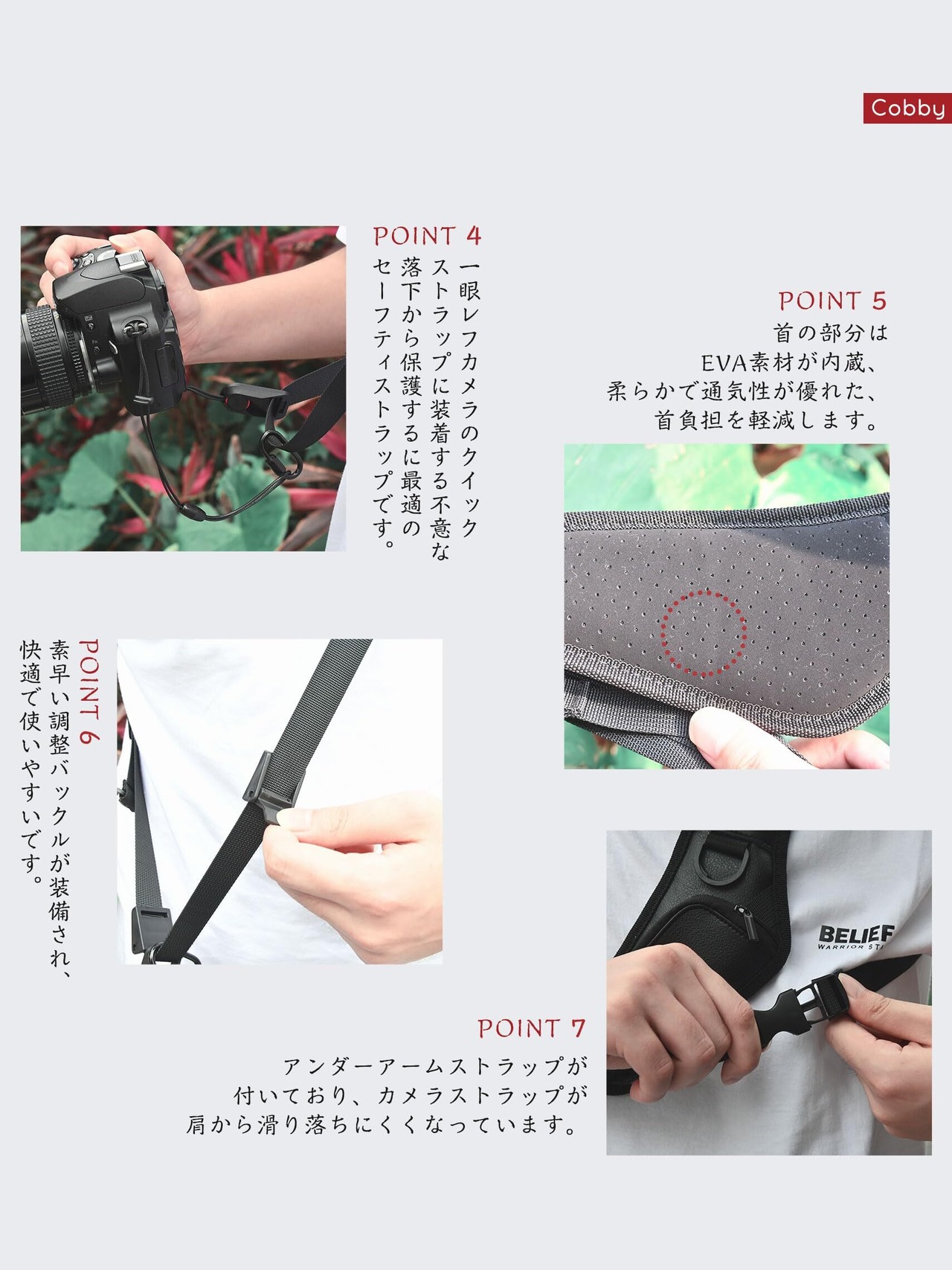 Cobby

POINT 4
一眼レフカメラのクイックストラップに装着する不意な落下から保護するに最適のセーフティストラップです。

POINT 5
首の部分は
EVA素材が内蔵、
柔らかで通気性が優れた、
首負担を軽減します。

POINT 6
素早い調整バックルが装備され、快適で使いやすいです。

BELIEF
WARRIOR ST

POINT 7
アンダーアームストラップが
付いており、カメラストラップが
肩から滑り落ちにくくなっています。