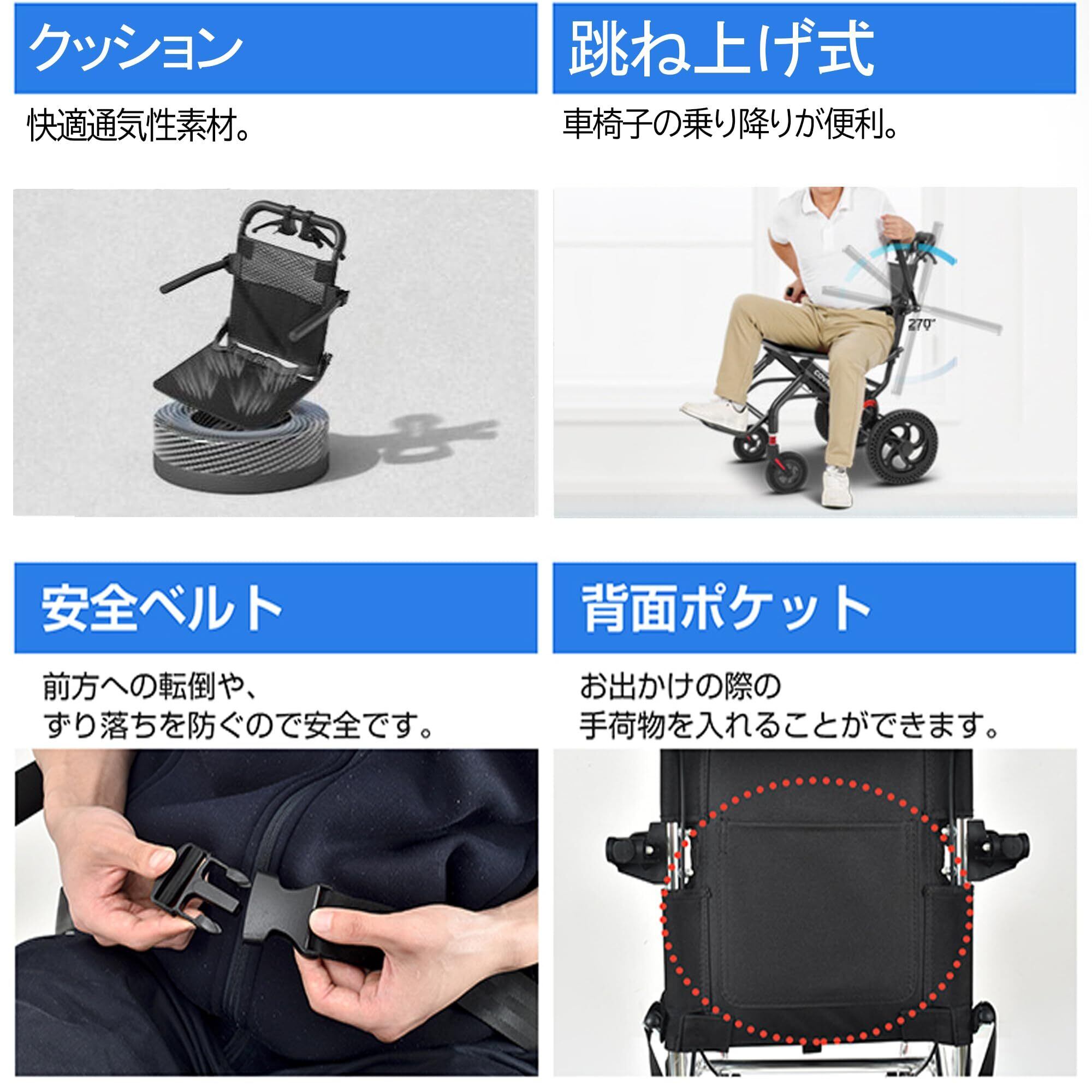 クッション

快適通気性素材。

跳ね上げ式

車椅子の乗り降りが便利。

270°

安全ベルト

前方への転倒や、ずり落ちを防ぐので安全です。

背面ポケット

お出かけの際の手荷物を入れることができます。