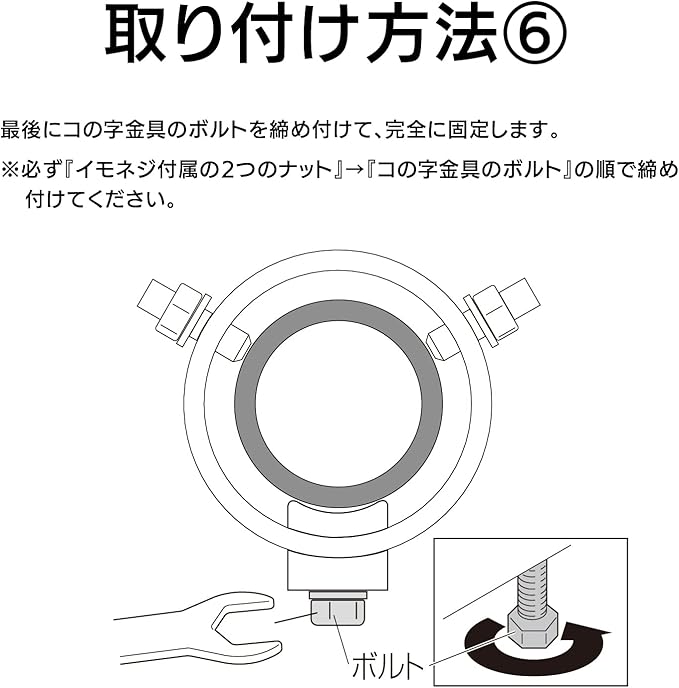 取り付け方法⑥

最後にコの字金具のボルトを締め付けて、完全に固定します。
※必ず『イモネジ付属の2つのナット』→『コの字金具のボルト』の順で締め付けてください。

ボルト