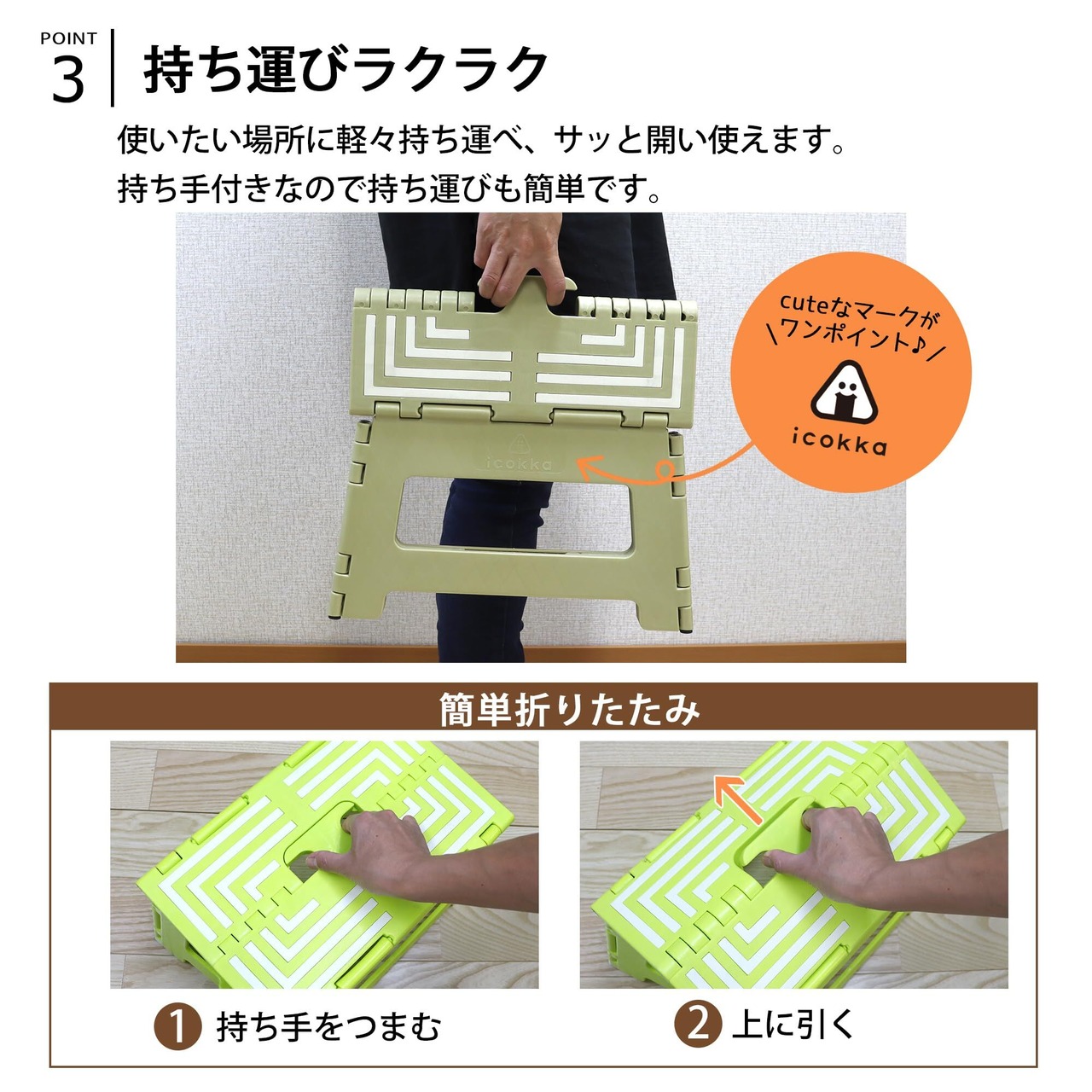 POINT
3
持ち運びラクラク

使いたい場所に軽々持ち運べ、サッと開い使えます。
持ち手付きなので持ち運びも簡単です。

icokka

cuteなマークが
\ワンポイント♪/

icokka

簡単折りたたみ

1 持ち手をつまむ

2 上に引く