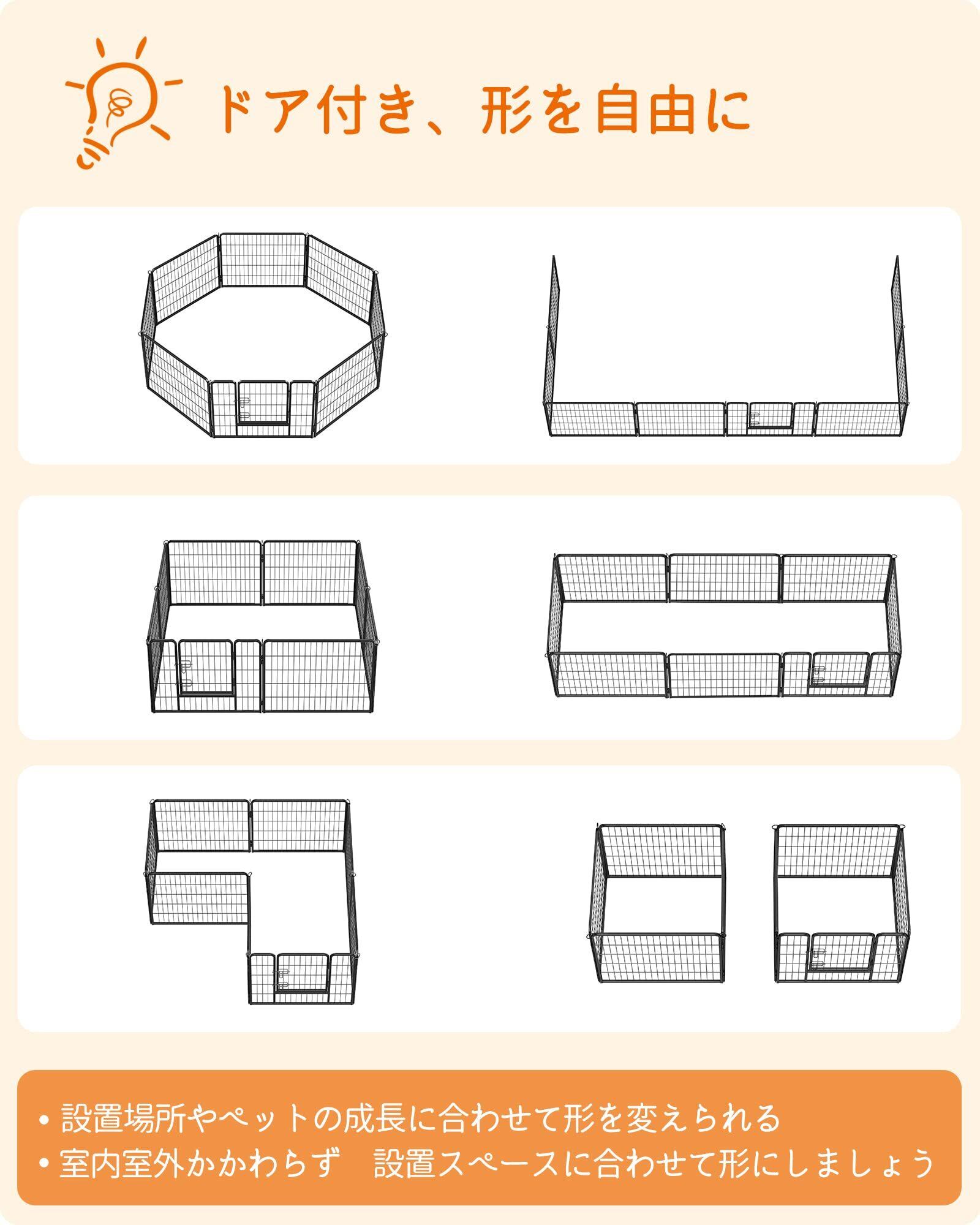 ドア付き、形を自由に

• 設置場所やペットの成長に合わせて形を変えられる
• 室内室外かかわらず　設置スペースに合わせて形にしましょう