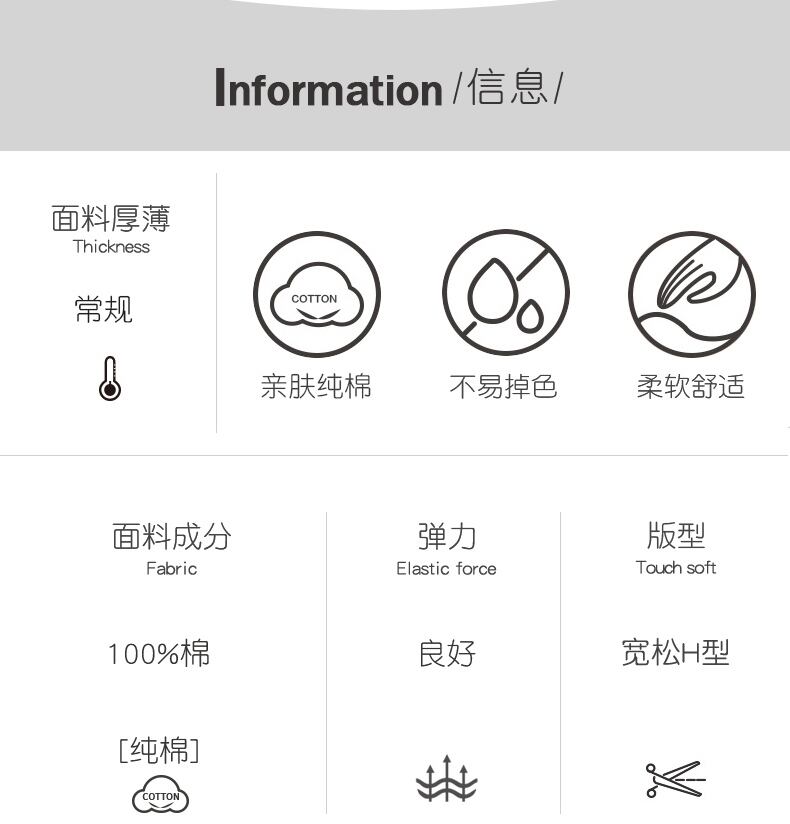 Information /信息/

面料厚薄
Thickness

常规

COTTON

亲肤纯棉

不易掉色

柔软舒适

面料成分
Fabric

100%棉

[纯棉]

COTTON

弹力
Elastic force

良好

版型
Touch soft

宽松H型