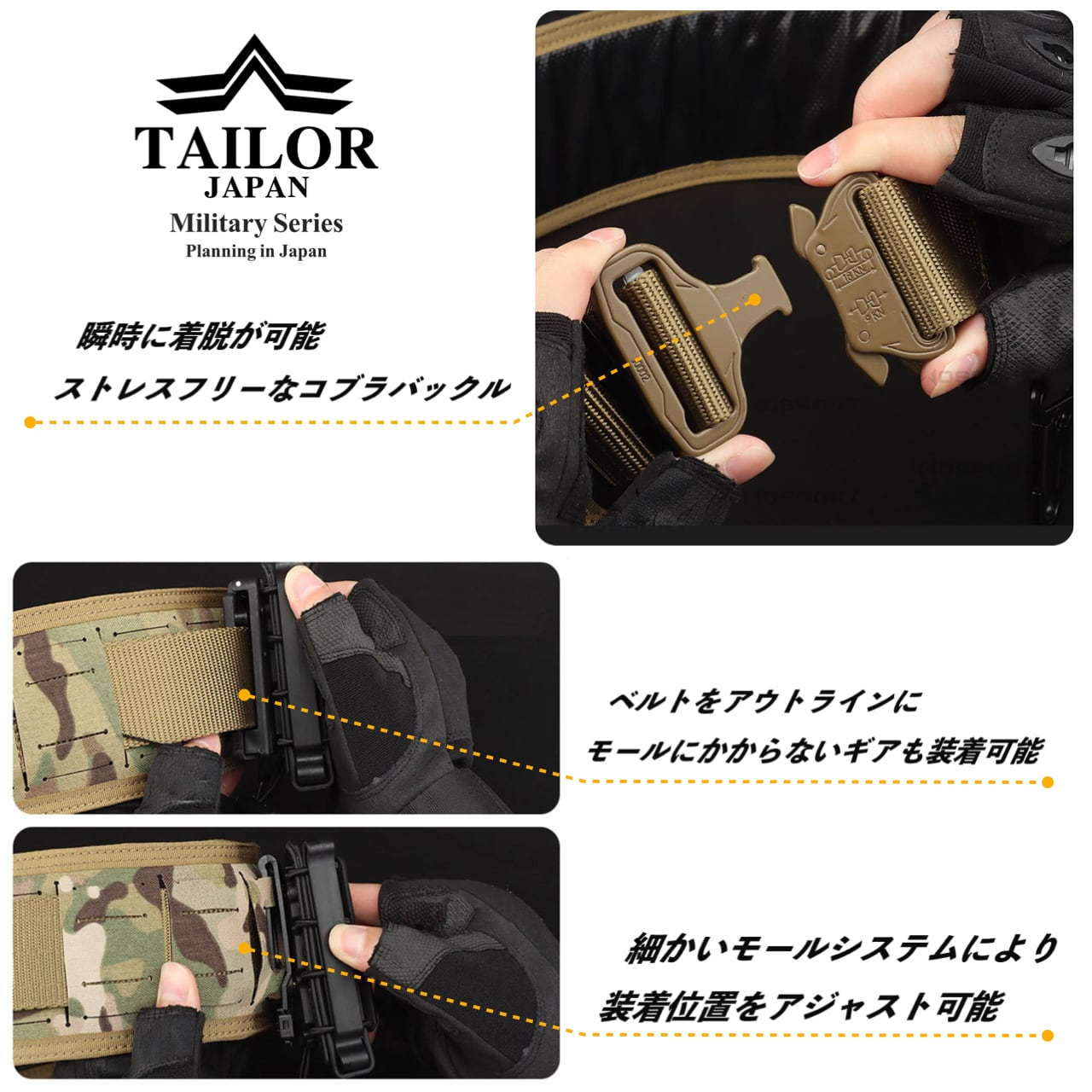 TAILOR
JAPAN
Military Series
Planning in Japan

瞬時に着脱が可能
ストレスフリーなコブラバックル

ベルトをアウトラインに
モールにかからないギアも装着可能

細かいモールシステムにより
装着位置をアジャスト可能