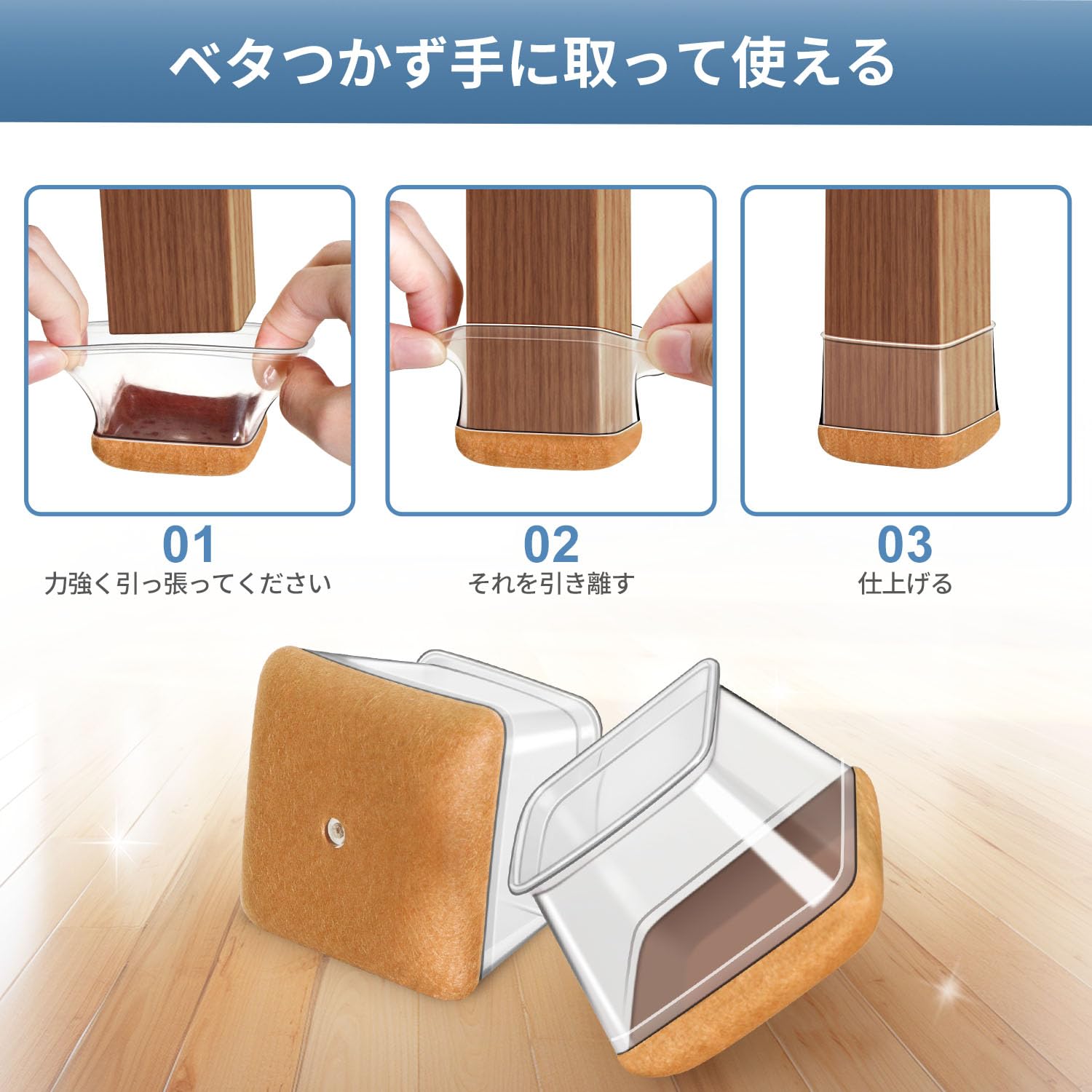 ベタつかず手に取って使える

01
力強く引っ張ってください

02
それを引き離す

03
仕上げる