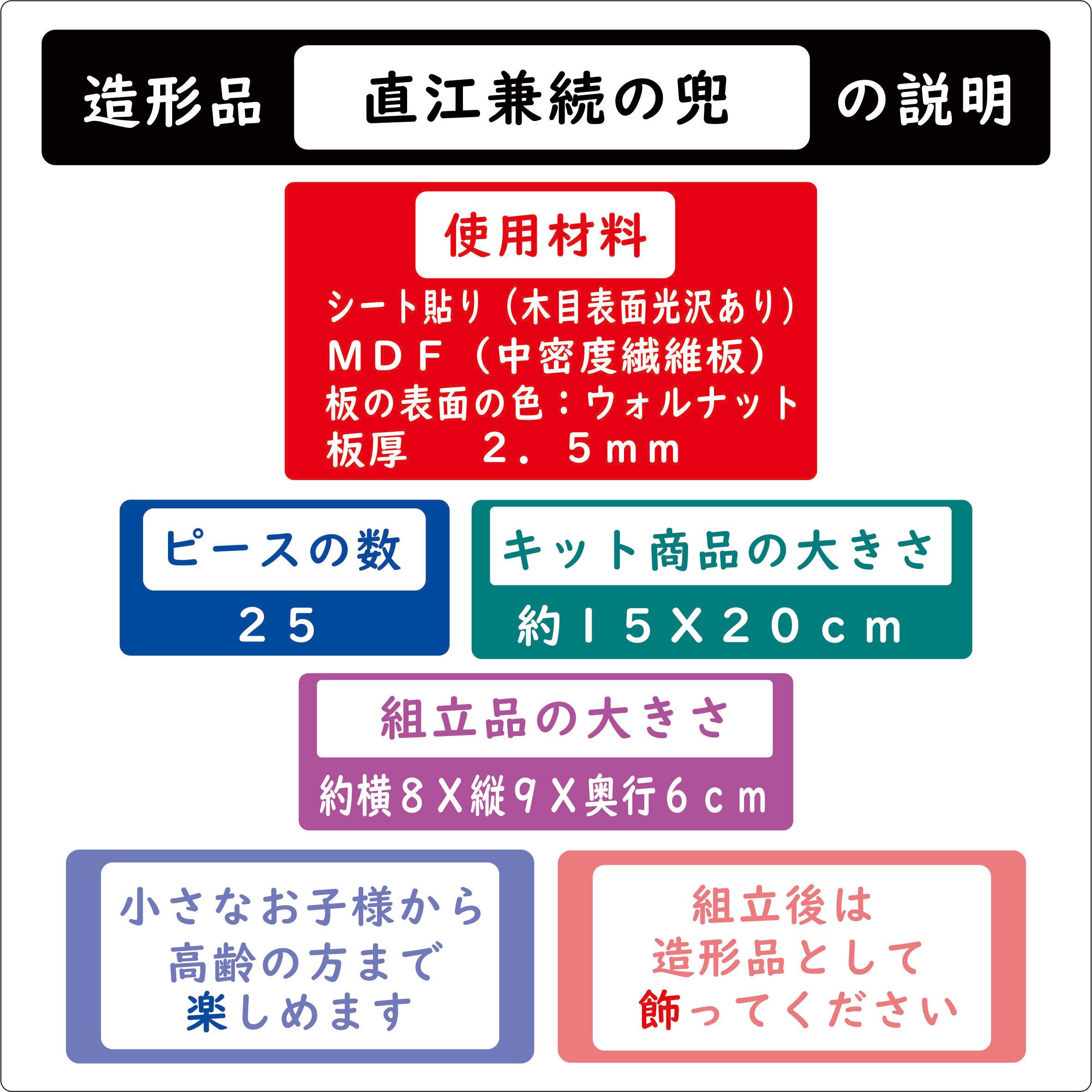 造形品 直江兼続の兜 の説明

使用材料

シート貼り（木目表面光沢あり）
ＭＤＦ（中密度繊維板）
板の表面の色：ウォルナット
板厚 ２．５ｍｍ

ピースの数

２５

キット商品の大きさ

約１５Ｘ２０ｃｍ

組立品の大きさ

約横８Ｘ縦９Ｘ奥行６ｃｍ

小さなお子様から
高齢の方まで
楽しめます

組立後は
造形品として
飾ってください