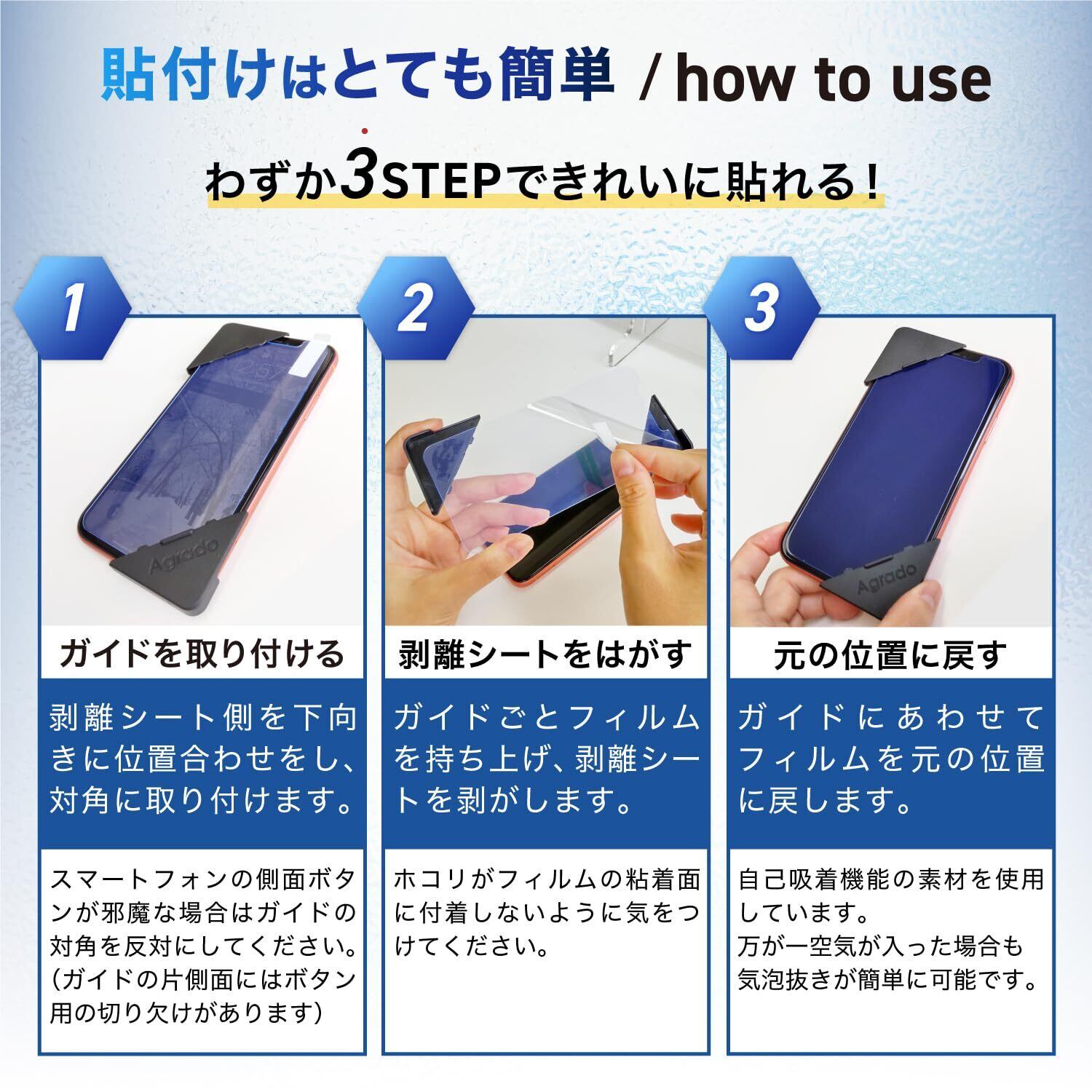 貼付けはとても簡単 / how to use

わずか3STEPできれいに貼れる！

1

Agrado

ガイドを取り付ける

剥離シート側を下向きに位置合わせをし、対角に取り付けます。

スマートフォンの側面ボタンが邪魔な場合はガイドの対角を反対にしてください。（ガイドの片側面にはボタン用の切り欠けがあります）

2

剥離シートをはがす

ガイドごとフィルムを持ち上げ、剥離シートを剥がします。

ホコリがフィルムの粘着面に付着しないように気をつけてください。

3

Agrado

元の位置に戻す

ガイドにあわせてフィルムを元の位置に戻します。

自己吸着機能の素材を使用しています。
万が一空気が入った場合も気泡抜きが簡単に可能です。