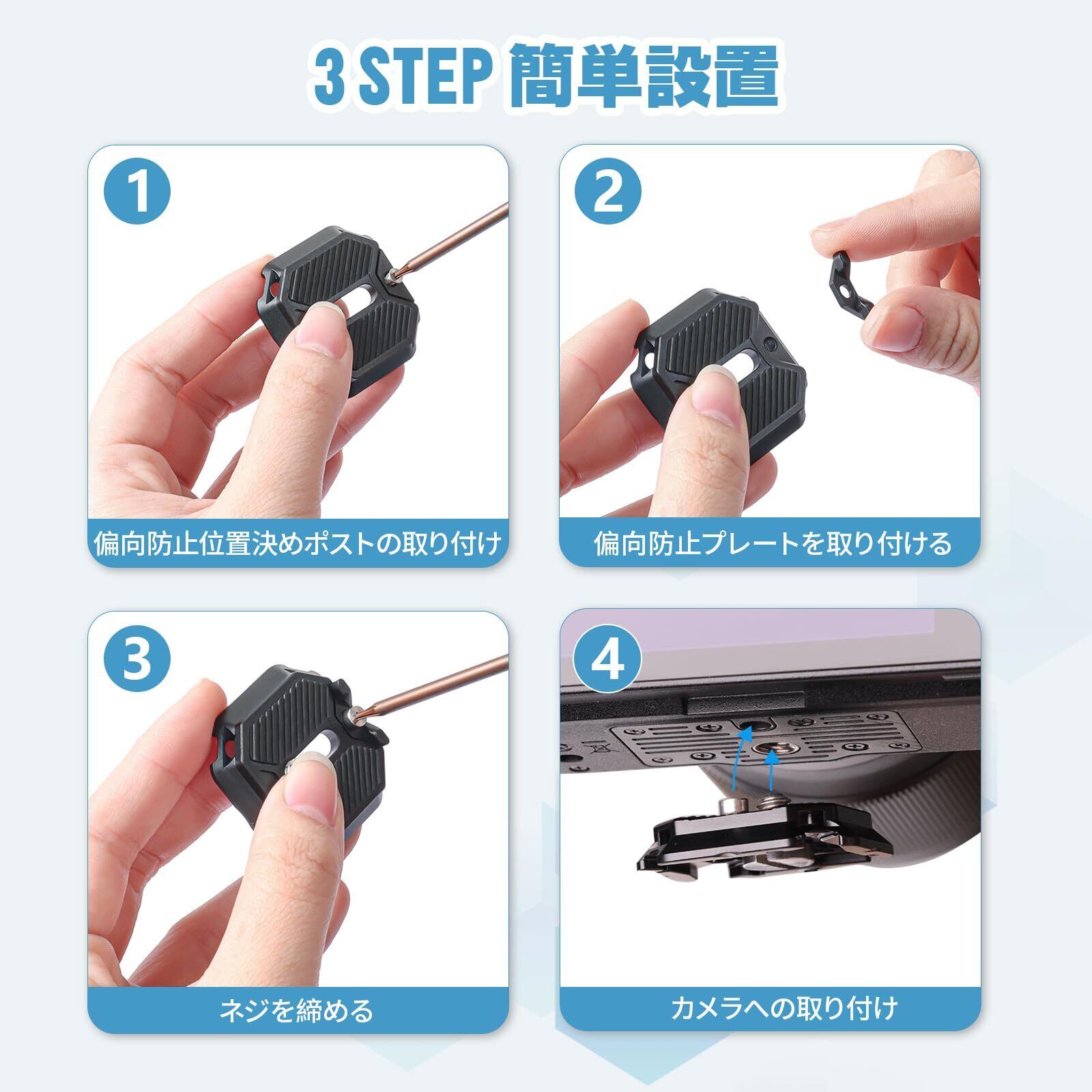 3 STEP 簡単設置

1

偏向防止位置決めポストの取り付け

2

偏向防止プレートを取り付ける

3

ネジを締める

4

カメラへの取り付け