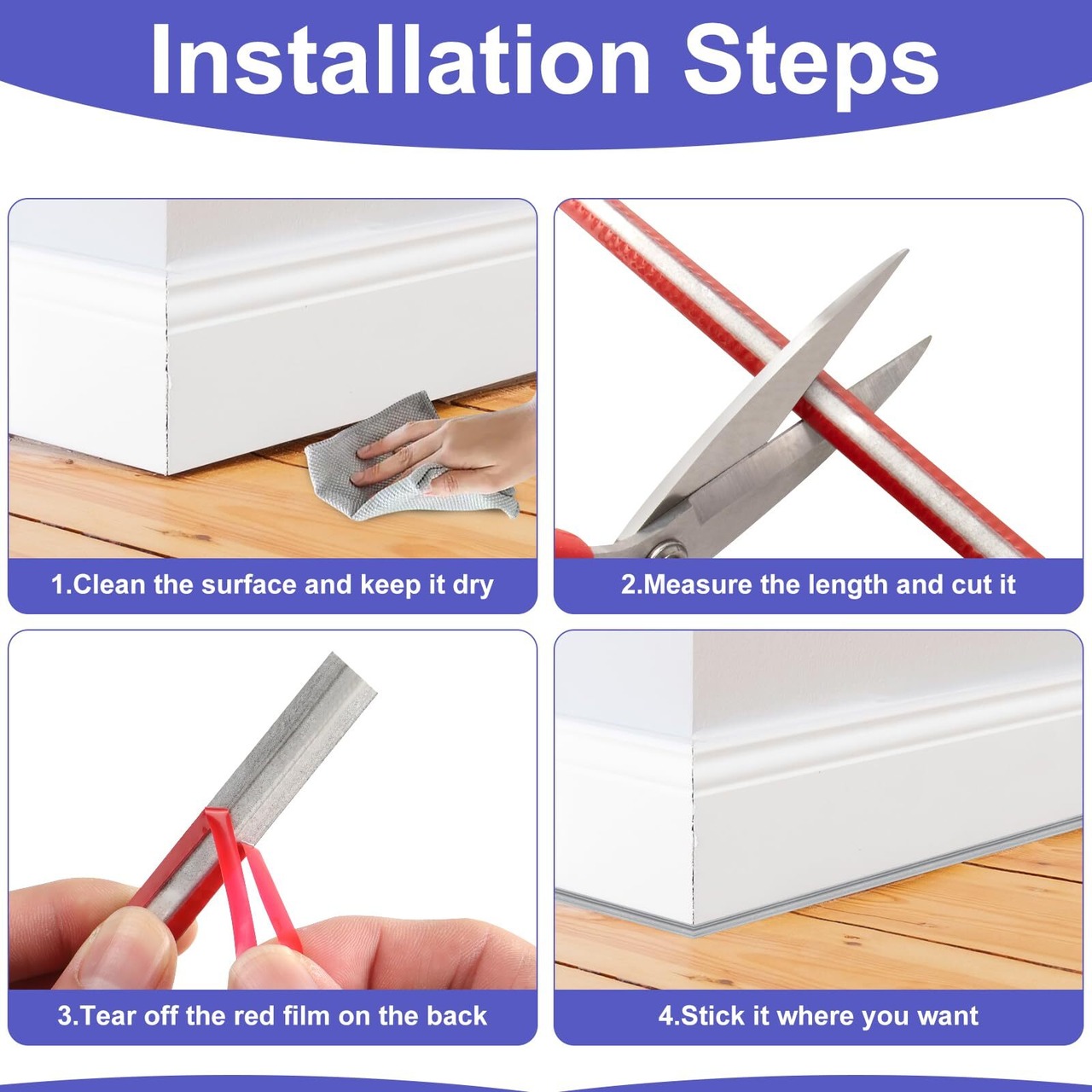 Installation Steps

1.Clean the surface and keep it dry

2.Measure the length and cut it

3.Tear off the red film on the back

4.Stick it where you want