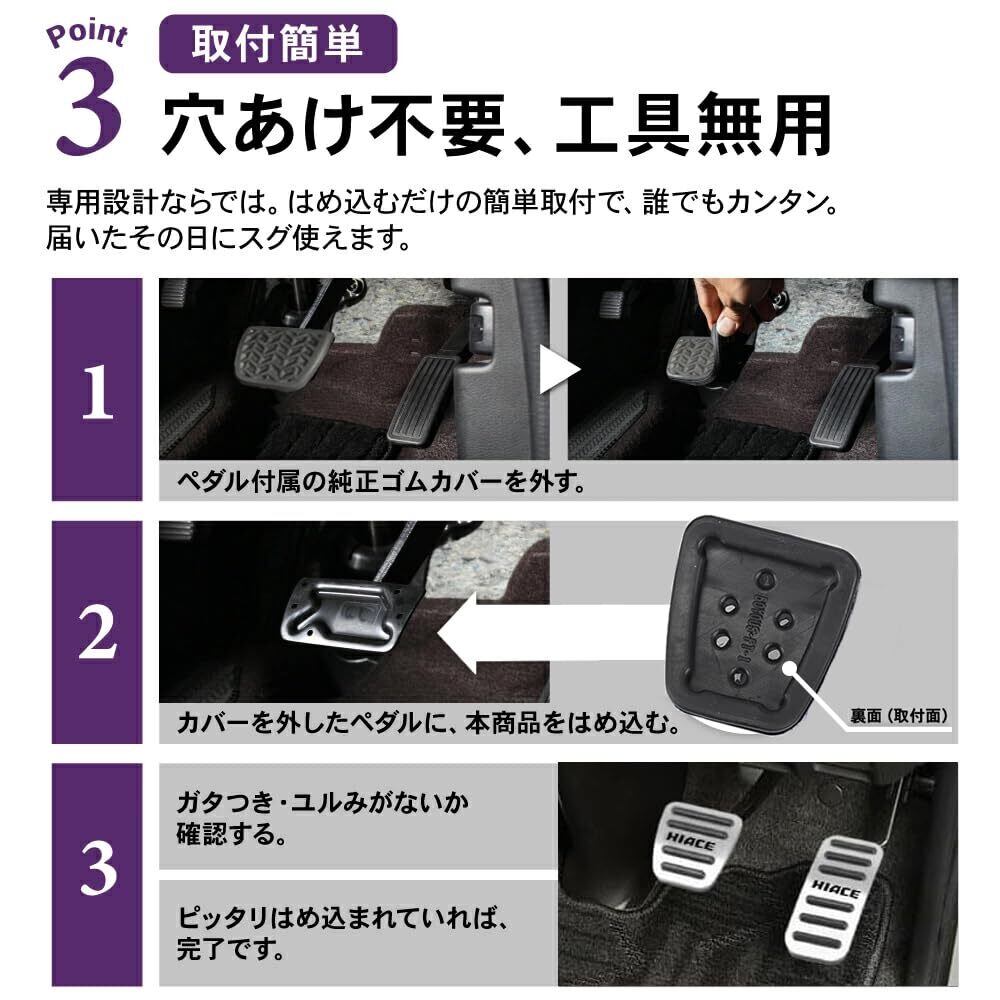 Point 3 取付簡単

穴あけ不要、工具無用

専用設計ならでは。はめ込むだけの簡単取付で、誰でもカンタン。届いたその日にスグ使えます。

1

ペダル付属の純正ゴムカバーを外す。

2

カバーを外したペダルに、本商品をはめ込む。

裏面（取付面）

3

ガタつき・ユルみがないか確認する。

ピッタリはめ込まれていれば、完了です。

HIACE

HIACE