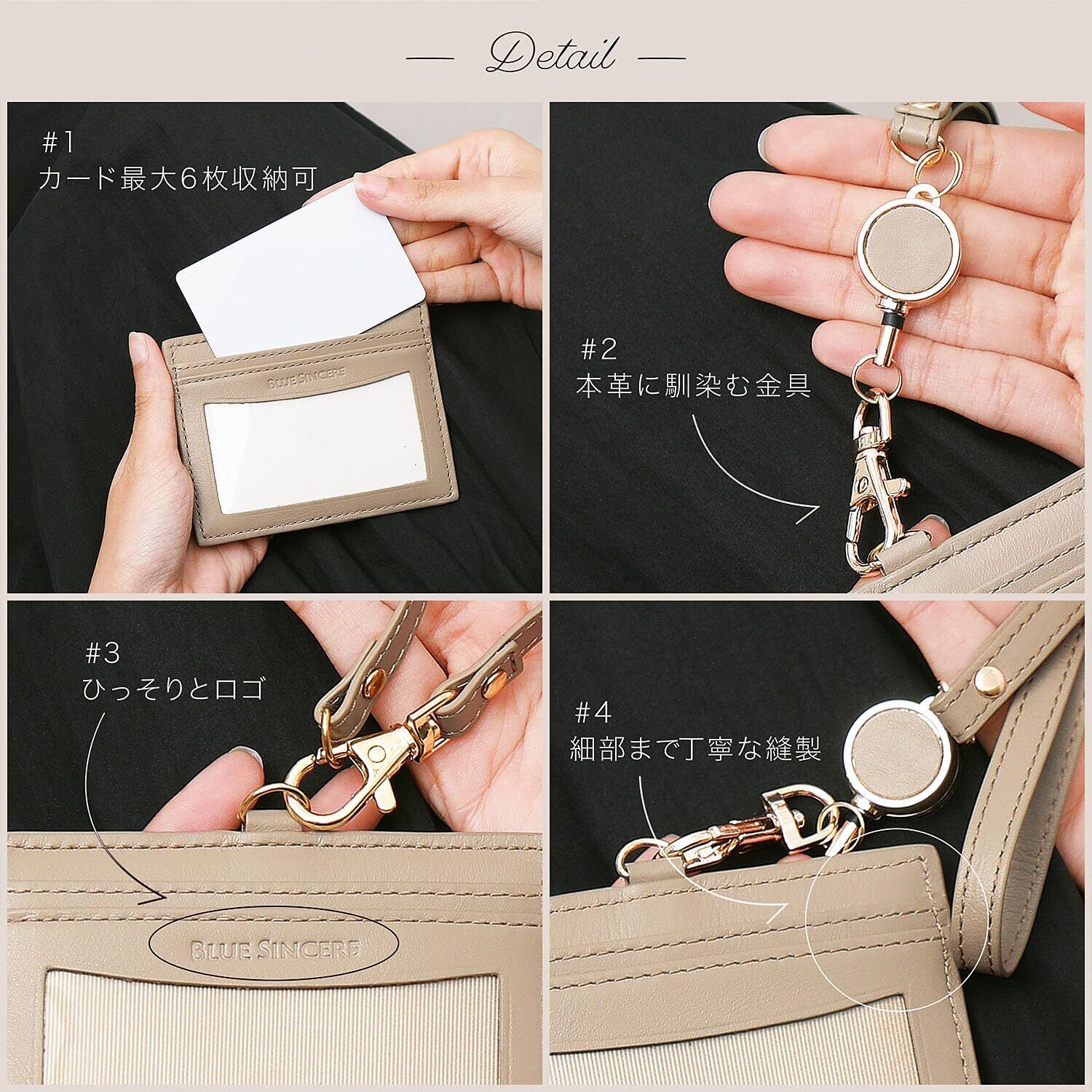 — Detail —

#1
カード最大6枚収納可

BLUE SINCERE

#2
本革に馴染む金具

#3
ひっそりとロゴ

BLUE SINCERE

#4
細部まで丁寧な縫製