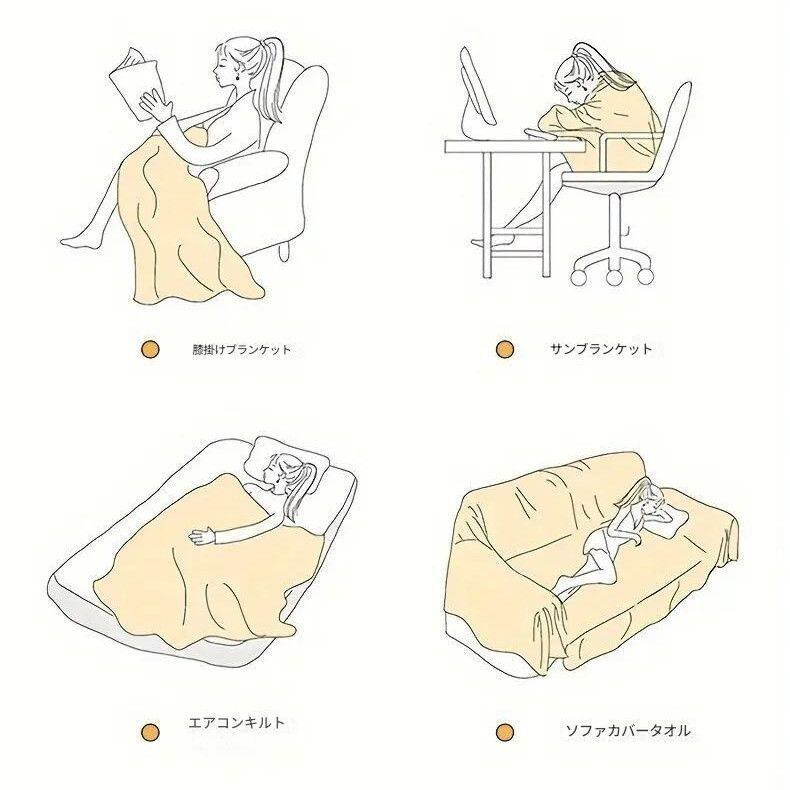 膝掛けブランケット

サンブランケット

エアコンキルト

ソファカバータオル