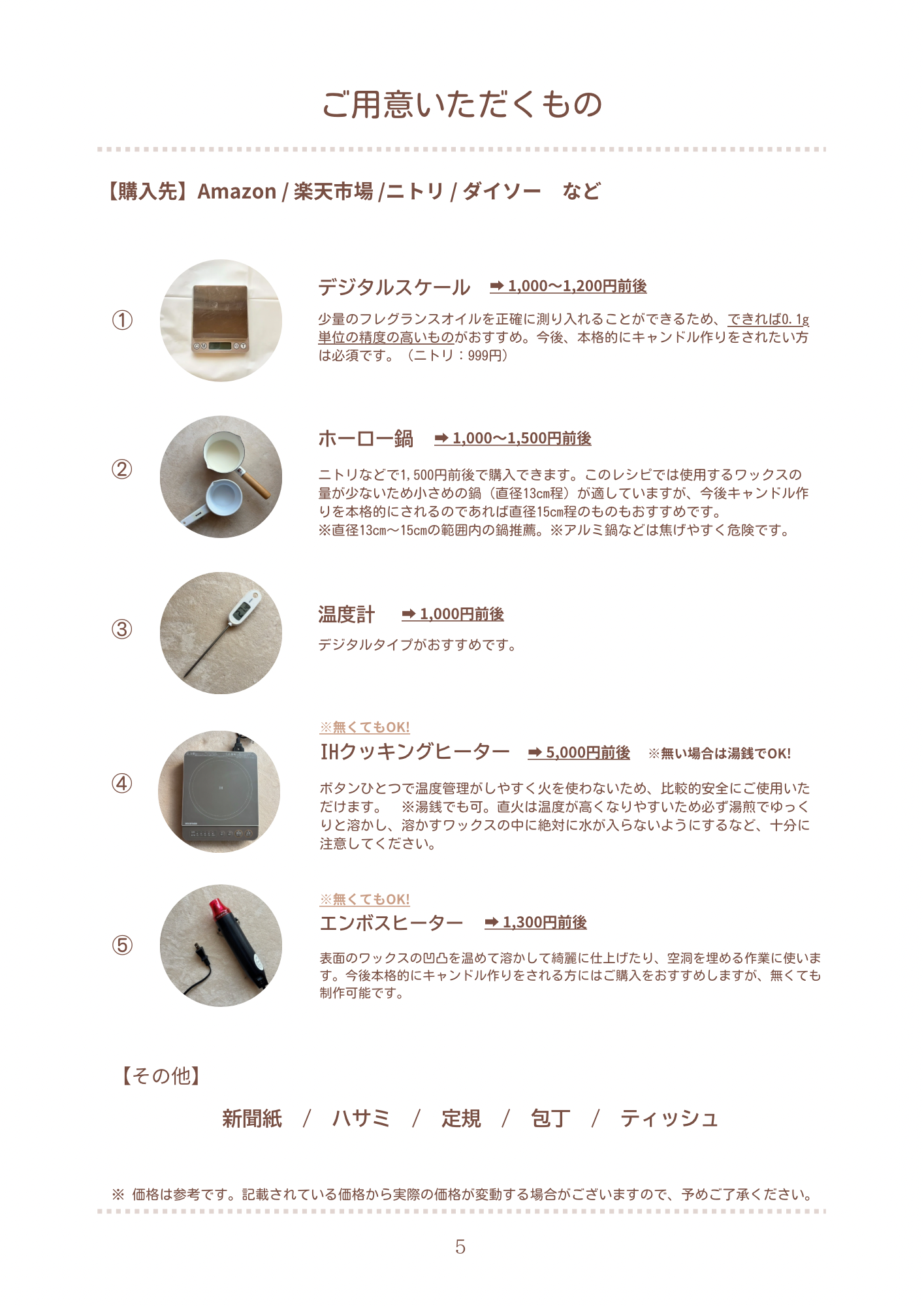 ご用意いただくもの

【購入先】Amazon / 楽天市場 /ニトリ / ダイソー　など

①

デジタルスケール　➡ 1,000〜1,200円前後

少量のフレグランスオイルを正確に測り入れることができるため、できれば0.1g単位の精度の高いものがおすすめ。今後、本格的にキャンドル作りをされたい方は必須です。（ニトリ：999円）

②

ホーロー鍋　➡ 1,000〜1,500円前後

ニトリなどで1,500円前後で購入できます。このレシピでは使用するワックスの量が少ないため小さめの鍋（直径13cm程）が適していますが、今後キャンドル作りを本格的にされるのであれば直径15cm程のものもおすすめです。
※直径13cm〜15cmの範囲内の鍋推薦。※アルミ鍋などは焦げやすく危険です。

③

温度計　➡ 1,000円前後

デジタルタイプがおすすめです。

④

※無くてもOK!
IHクッキングヒーター　➡ 5,000円前後　※無い場合は湯銭でOK!

ボタンひとつで温度管理がしやすく火を使わないため、比較的安全にご使用いただけます。　※湯銭でも可。直火は温度が高くなりやすいため必ず湯煎でゆっくりと溶かし、溶かすワックスの中に絶対に水が入らないようにするなど、十分に注意してください。

⑤

※無くてもOK!
エンボスヒーター　➡ 1,300円前後

表面のワックスの凹凸を温めて溶かして綺麗に仕上げたり、空洞を埋める作業に使います。今後本格的にキャンドル作りをされる方にはご購入をおすすめしますが、無くても制作可能です。

【その他】

新聞紙　/　ハサミ　/　定規　/　包丁　/　ティッシュ

※ 価格は参考です。記載されている価格から実際の価格が変動する場合がございますので、予めご了承ください。

5