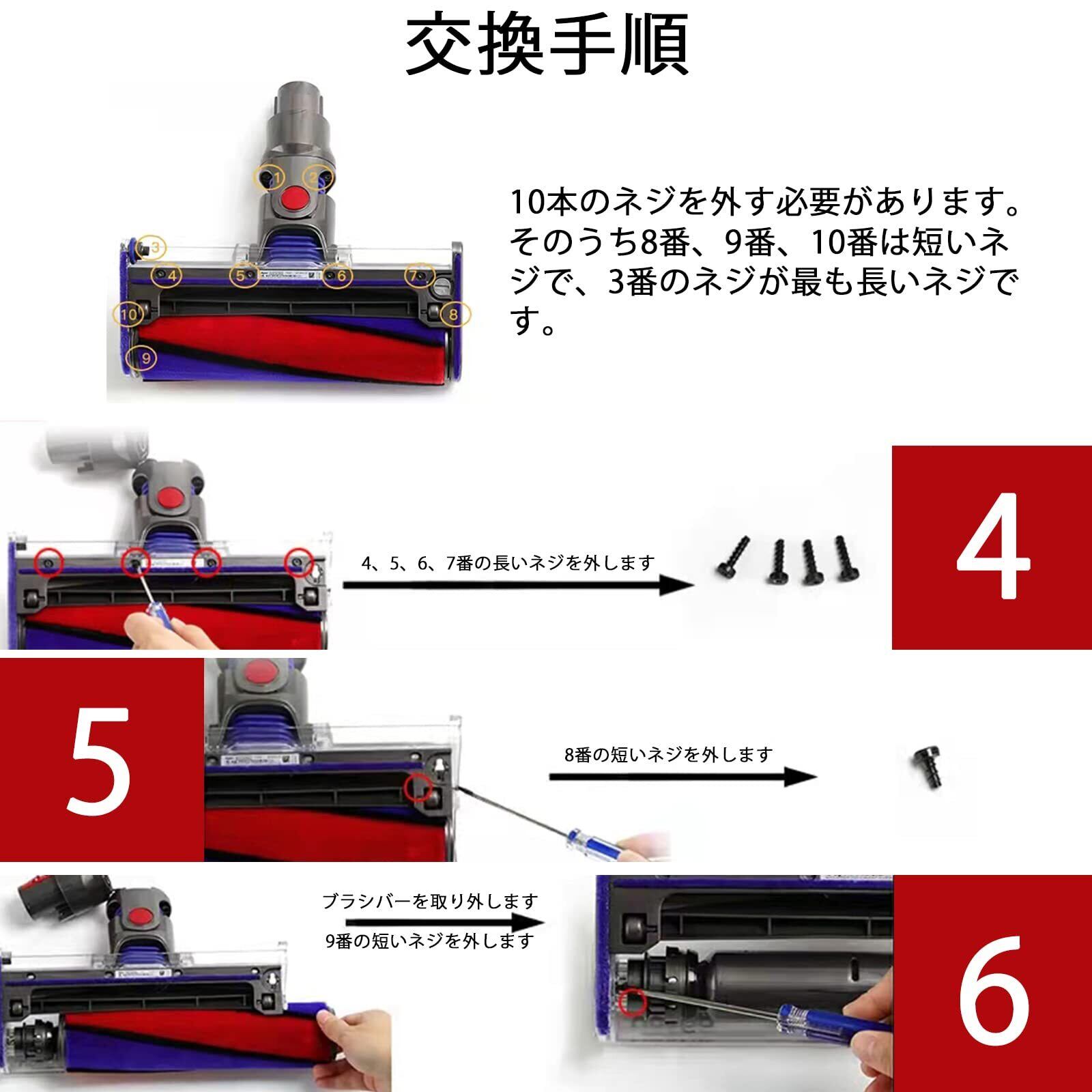 交換手順

1 2 3 4 5 6 7 10 8 9

10本のネジを外す必要があります。そのうち8番、9番、10番は短いネジで、3番のネジが最も長いネジです。

4、5、6、7番の長いネジを外します

4

5

8番の短いネジを外します

ブラシバーを取り外します

9番の短いネジを外します

6