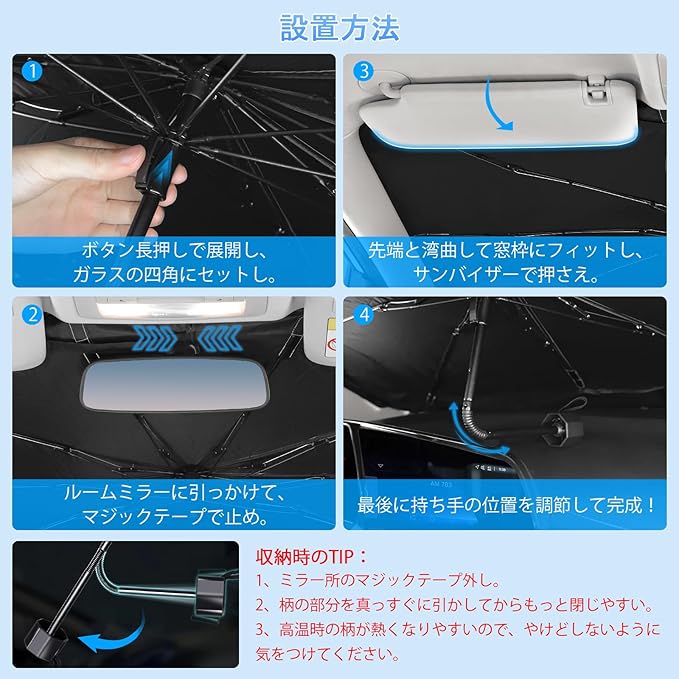 設置方法

1
ボタン長押しで展開し、ガラスの四角にセットし。

3
先端と湾曲して窓枠にフィットし、サンバイザーで押さえ。

2
ルームミラーに引っかけて、マジックテープで止め。

4
最後に持ち手の位置を調節して完成！

収納時のTIP：
1、ミラー所のマジックテープ外し。
2、柄の部分を真っすぐに引かしてからもっと閉じやすい。
3、高温時の柄が熱くなりやすいので、やけどしないように気をつけてください。