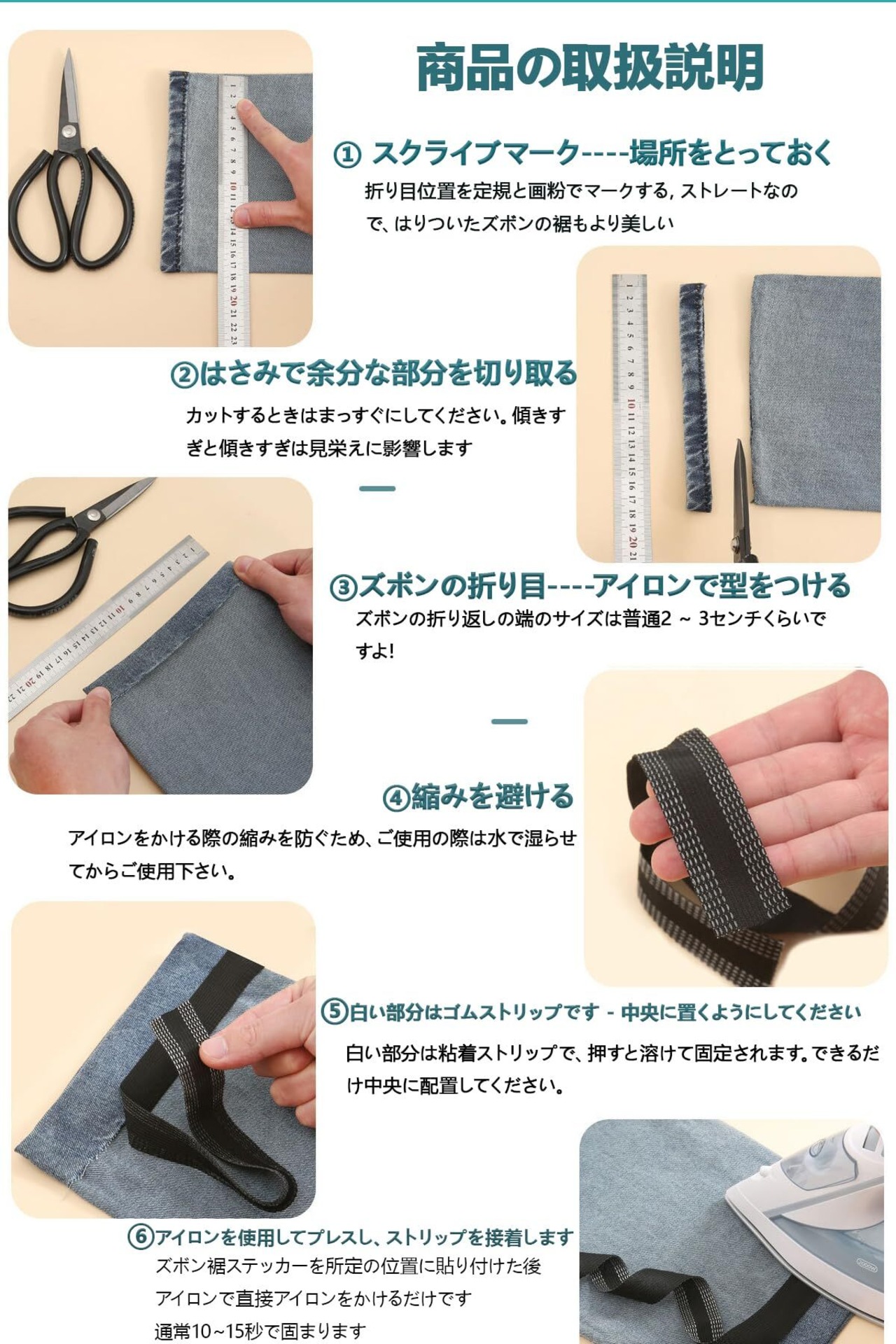 商品の取扱説明

① スクライブマーク----場所をとっておく

折り目位置を定規と画粉でマークする, ストレートなので、はりついたズボンの裾もより美しい

②はさみで余分な部分を切り取る

カットするときはまっすぐにしてください。傾きすぎと傾きすぎは見栄えに影響します

③ズボンの折り目----アイロンで型をつける

ズボンの折り返しの端のサイズは普通2 ~ 3センチくらいですよ!

④縮みを避ける

アイロンをかける際の縮みを防ぐため、ご使用の際は水で湿らせてからご使用下さい。

⑤白い部分はゴムストリップです - 中央に置くようにしてください

白い部分は粘着ストリップで、押すと溶けて固定されます。できるだけ中央に配置してください。

⑥アイロンを使用してプレスし、ストリップを接着します

ズボン裾ステッカーを所定の位置に貼り付けた後
アイロンで直接アイロンをかけるだけです
通常10~15秒で固まります