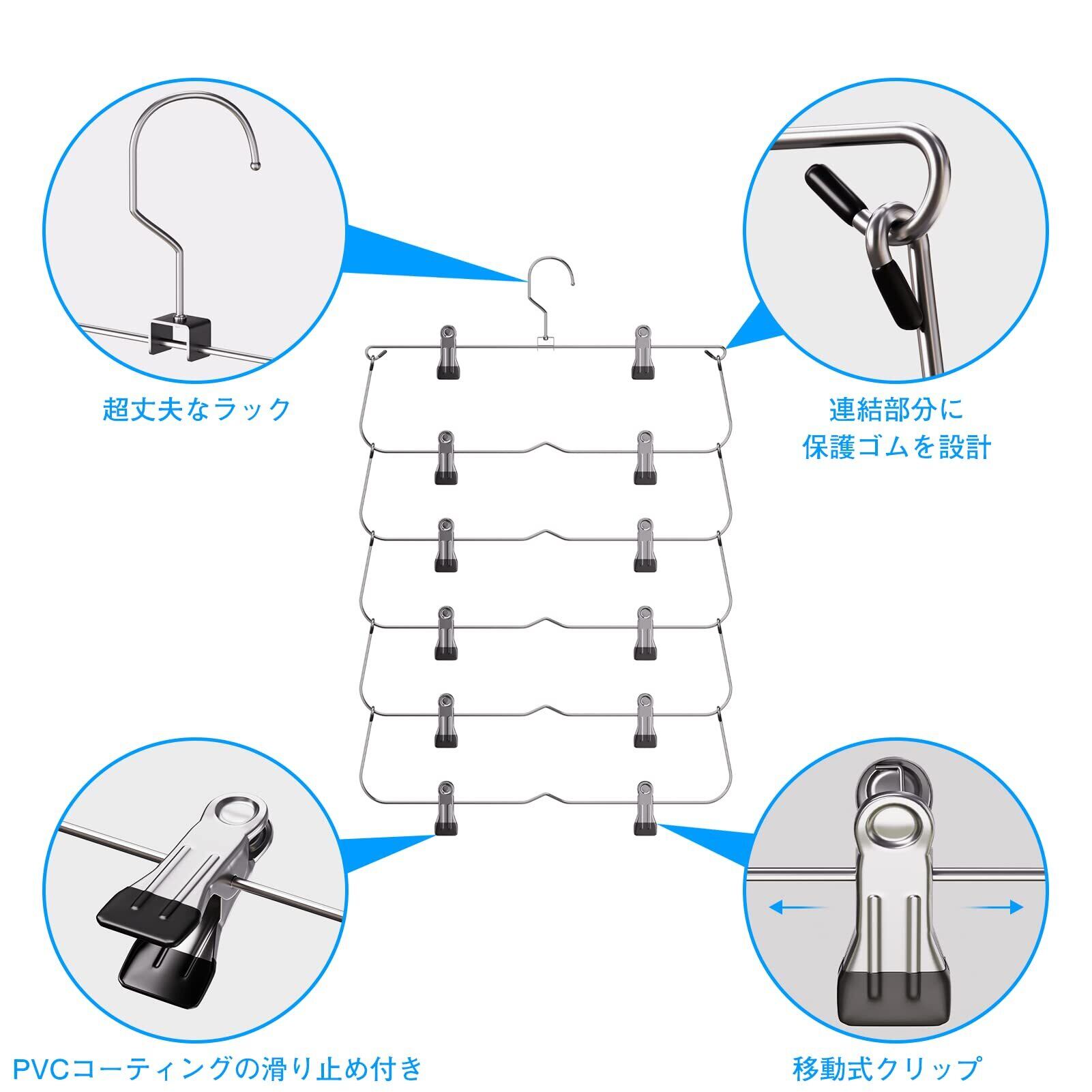 超丈夫なラック

連結部分に
保護ゴムを設計

PVCコーティングの滑り止め付き

移動式クリップ